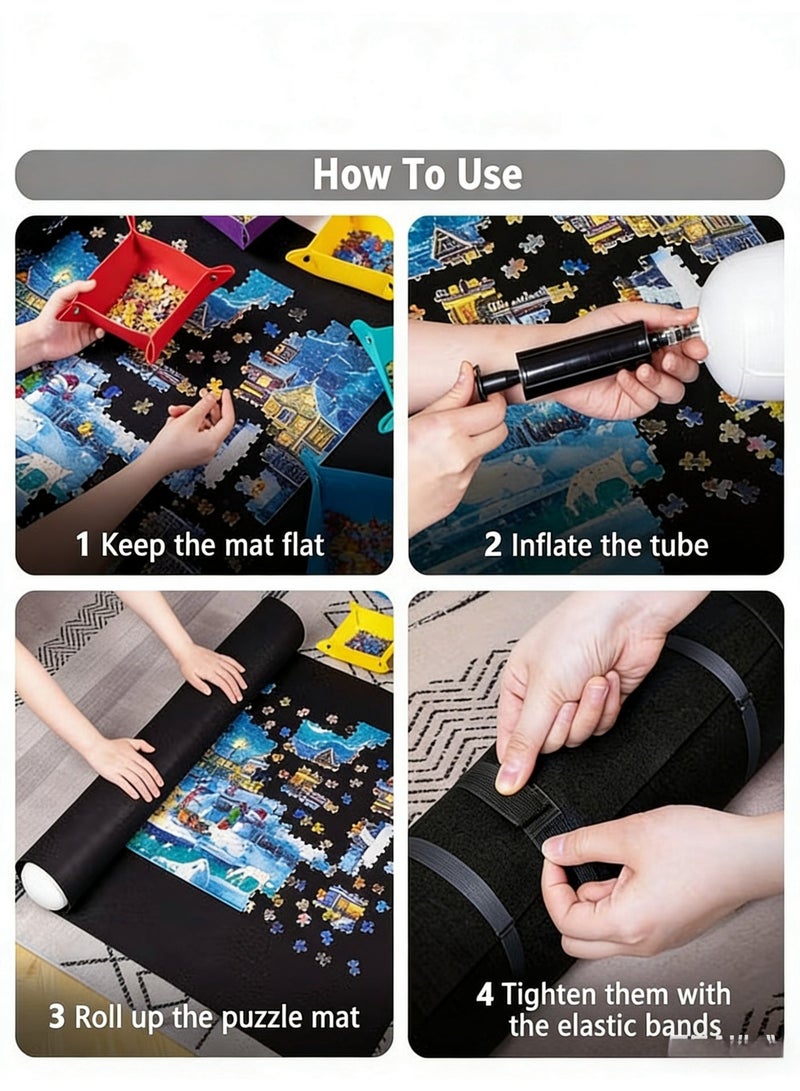 How To Use

1 Keep the mat flat

2 Inflate the tube

3 Roll up the puzzle mat

4 Tighten them with the elastic bands