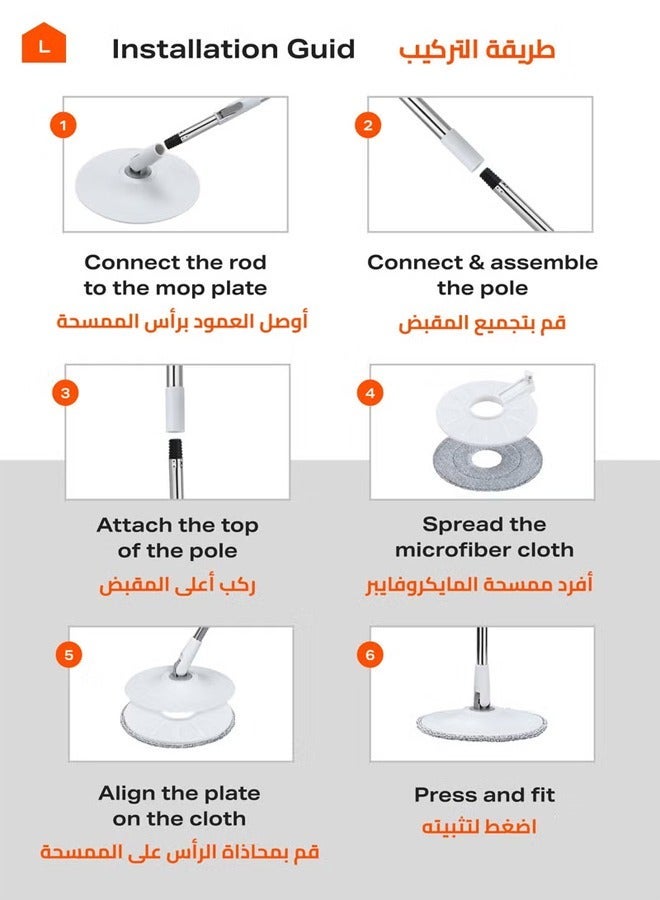 L

Installation Guid طريقة التركيب

1

Connect the rod to the mop plate
أوصل العمود برأس الممسحة

2

Connect & assemble the pole
قم بتجميع المقبض

3

Attach the top of the pole
ركب أعلى المقبض

4

Spread the microfiber cloth
أفرد ممسحة المايكروفايبر

5

Align the plate on the cloth
قم بمحاذاة الرأس على الممسحة

6

Press and fit
اضغط لتثبيته