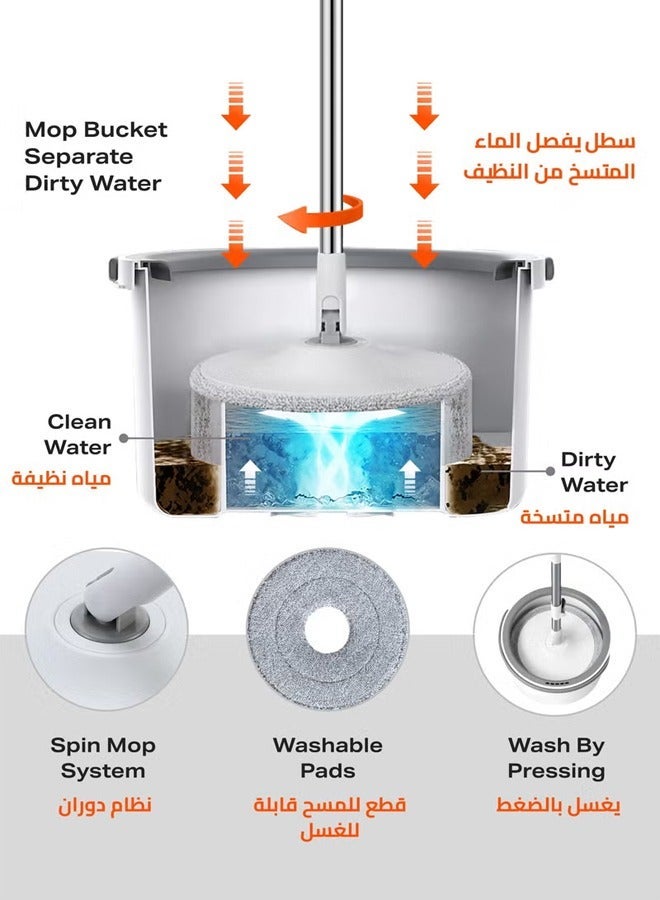 Mop Bucket Separate Dirty Water

سطل يفصل الماء المتسخ من النظيف

Clean Water
مياه نظيفة

Dirty Water
مياه متسخة

Spin Mop System
نظام دوران

Washable Pads
قطع للمسح قابلة للغسل

Wash By Pressing
يغسل بالضغط