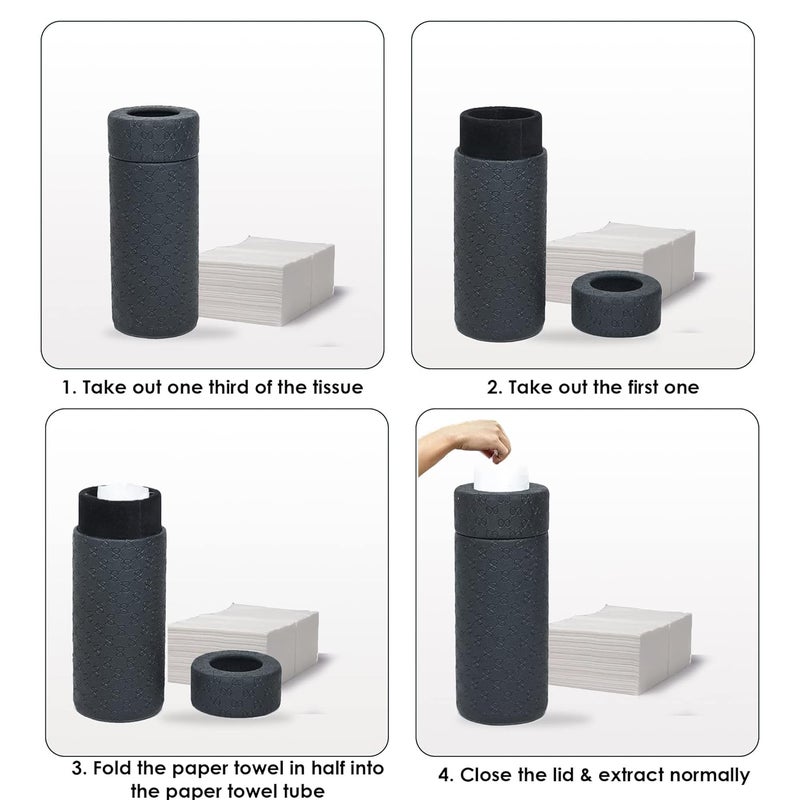 1. Take out one third of the tissue

2. Take out the first one

3. Fold the paper towel in half into the paper towel tube

4. Close the lid & extract normally