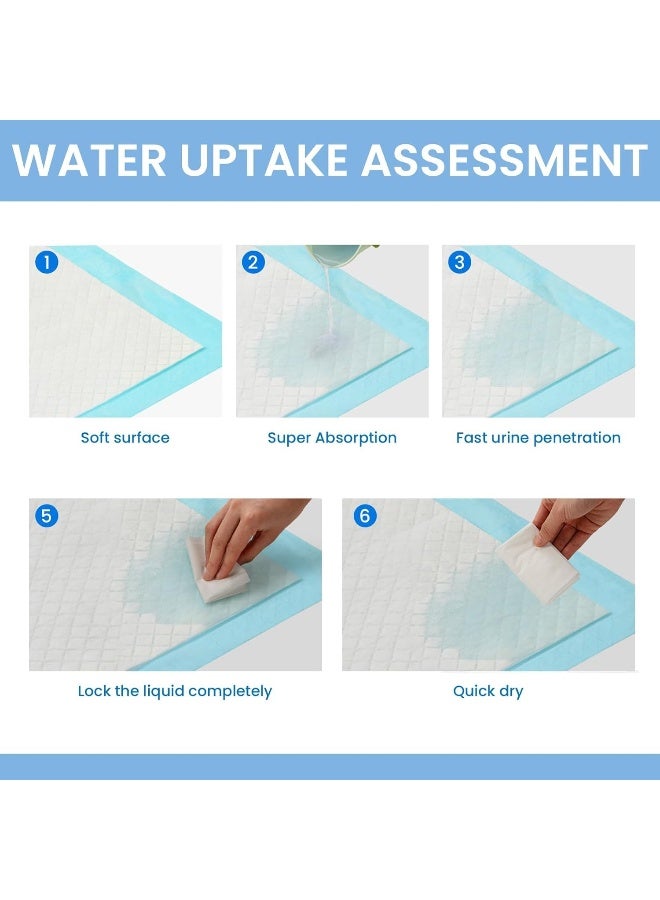 WATER UPTAKE ASSESSMENT

1

Soft surface

2

Super Absorption

3

Fast urine penetration

5

Lock the liquid completely

6

Quick dry