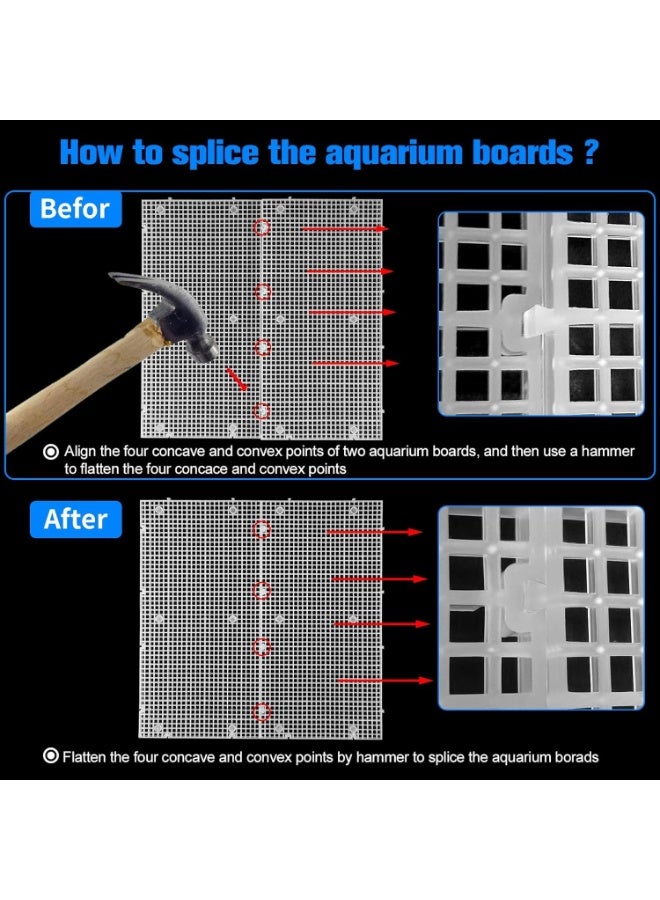 How to splice the aquarium boards ?

Befor

Align the four concave and convex points of two aquarium boards, and then use a hammer to flatten the four concace and convex points

After

Flatten the four concave and convex points by hammer to splice the aquarium borads