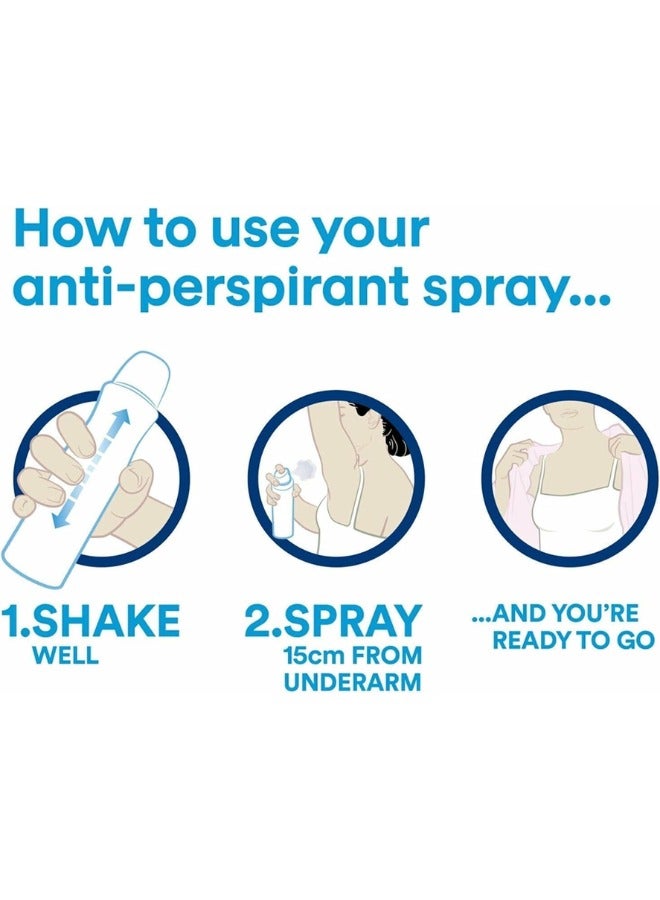 How to use your anti-perspirant spray...

1.SHAKE
WELL

2.SPRAY
15cm FROM UNDERARM

...AND YOU'RE READY TO GO