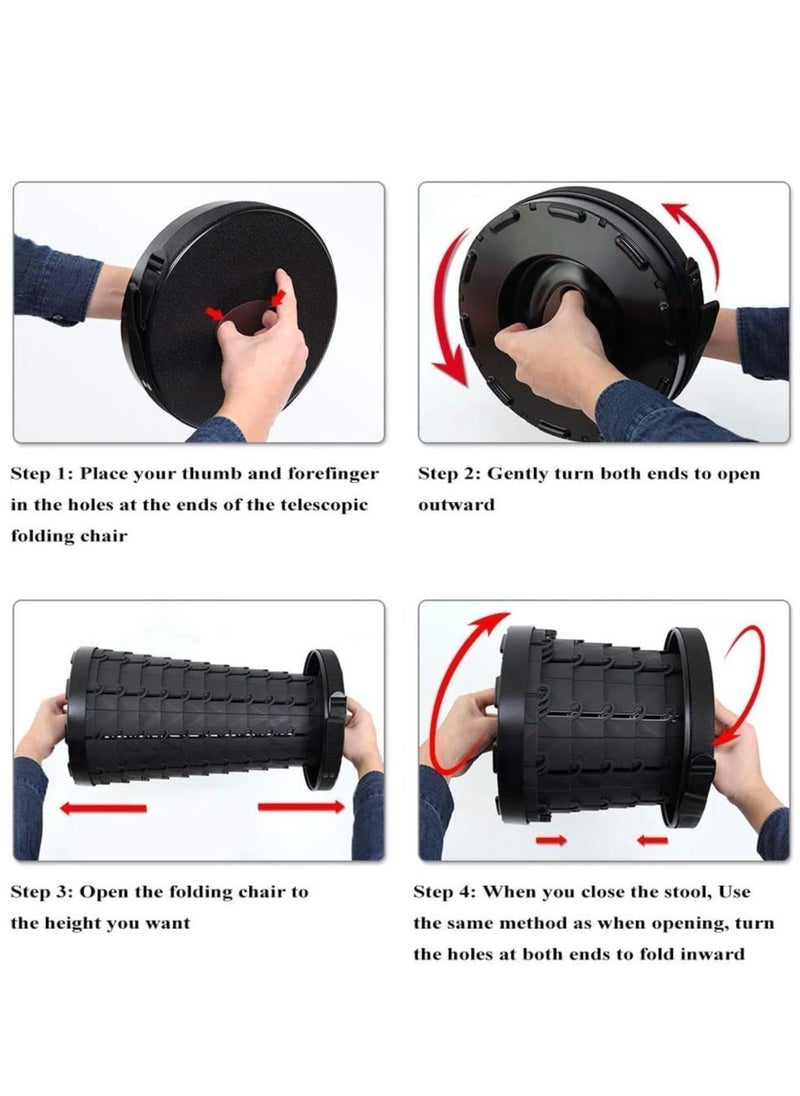 Step 1: Place your thumb and forefinger in the holes at the ends of the telescopic folding chair

Step 2: Gently turn both ends to open outward

Step 3: Open the folding chair to the height you want

Step 4: When you close the stool, Use the same method as when opening, turn the holes at both ends to fold inward