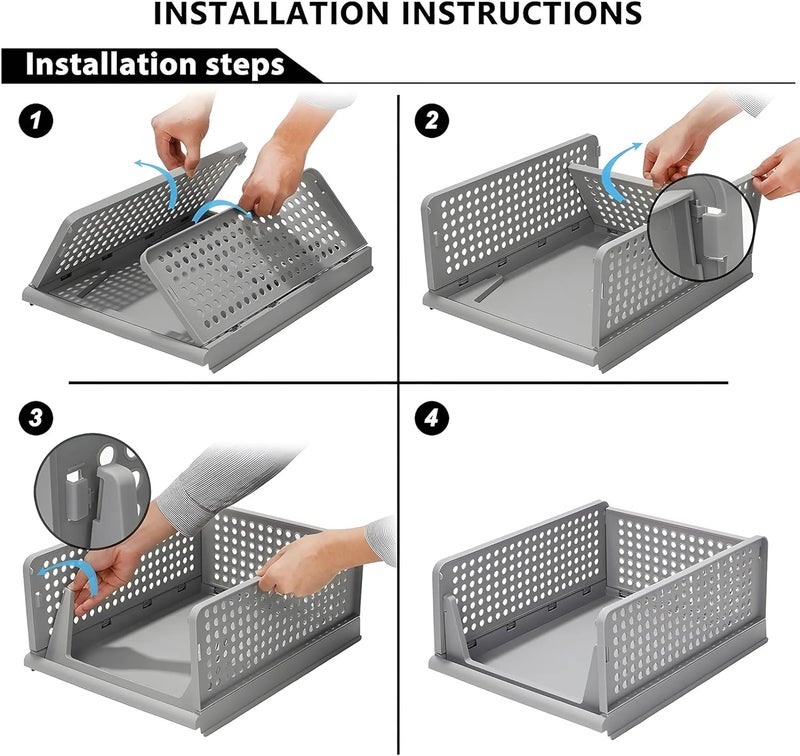 INSTALLATION INSTRUCTIONS

Installation steps

1

2

3

4