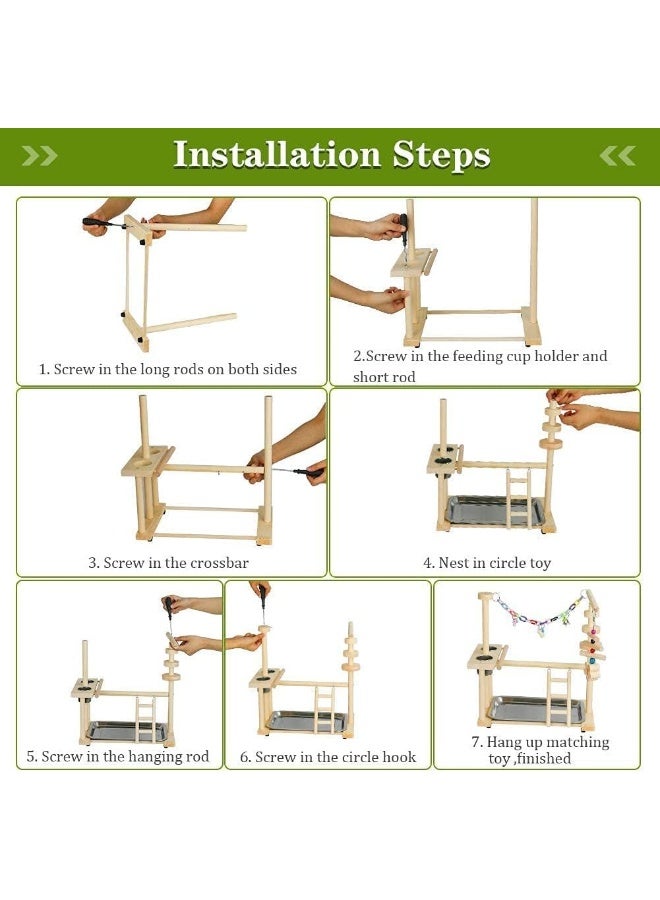 Installation Steps

1. Screw in the long rods on both sides

2.Screw in the feeding cup holder and short rod

3. Screw in the crossbar

4. Nest in circle toy

5. Screw in the hanging rod

6. Screw in the circle hook

7. Hang up matching toy ,finished