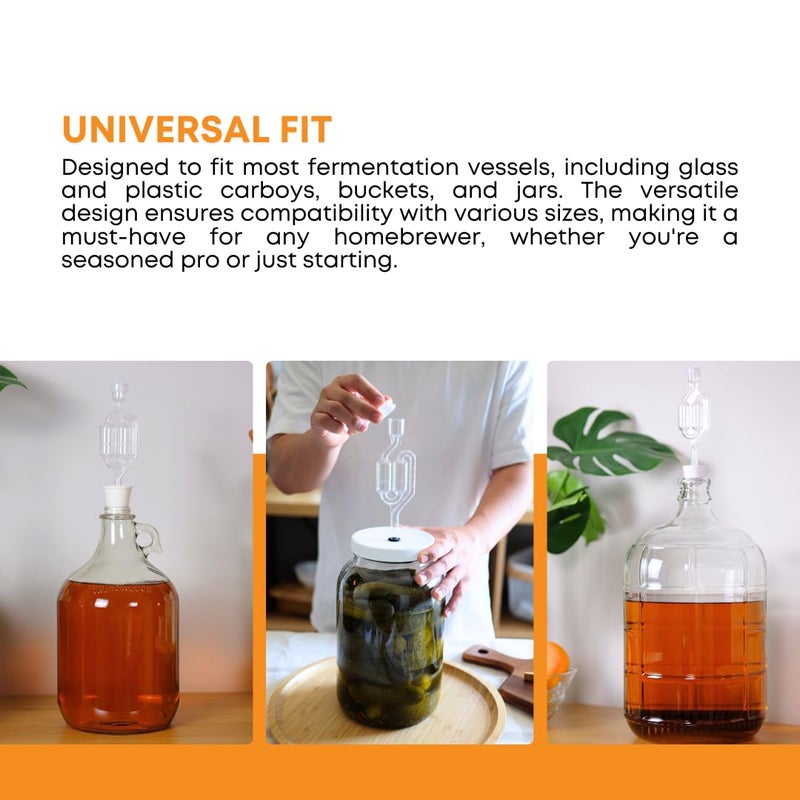 UNIVERSAL FIT

Designed to fit most fermentation vessels, including glass and plastic carboys, buckets, and jars. The versatile design ensures compatibility with various sizes, making it a must-have for any homebrewer, whether you're a seasoned pro or just starting.