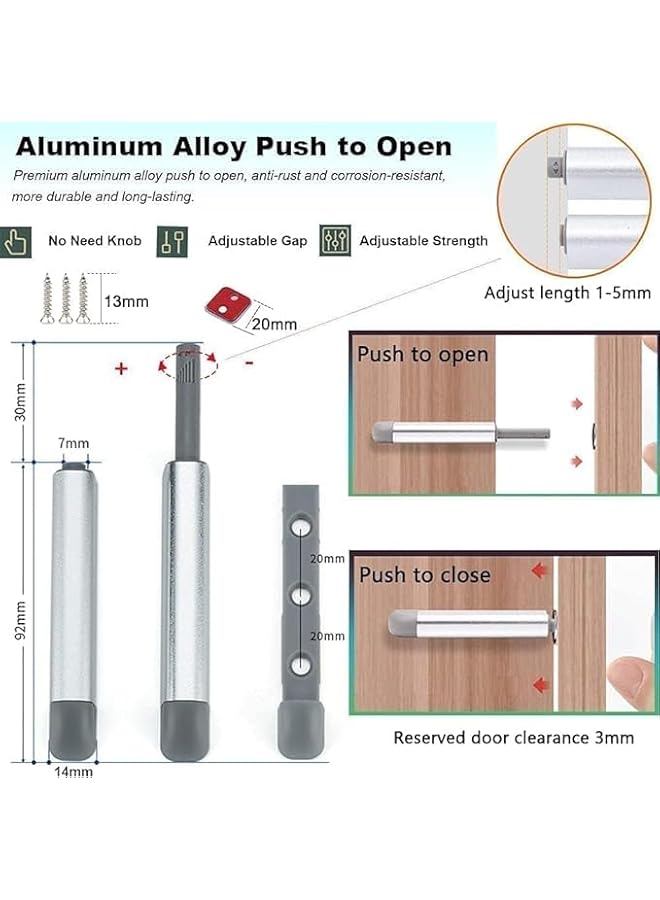 Aluminum Alloy Push to Open

Premium aluminum alloy push to open, anti-rust and corrosion-resistant, more durable and long-lasting.

No Need Knob

Adjustable Gap

Adjustable Strength

Adjust length 1-5mm

13mm

20mm

+

-

30mm

7mm

92mm

14mm

20mm

20mm

Push to open

Push to close

Reserved door clearance 3mm