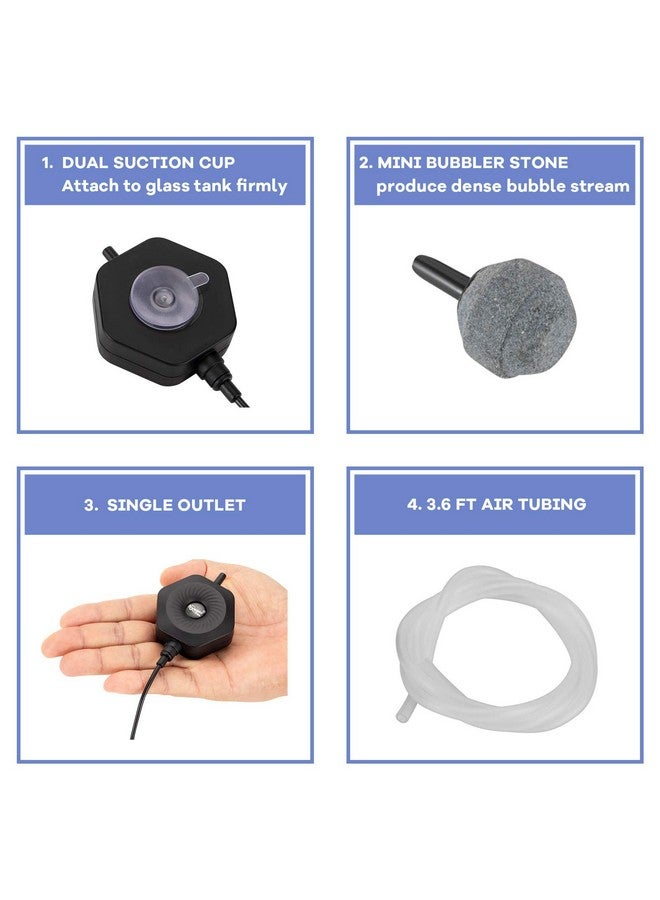 1. DUAL SUCTION CUP
Attach to glass tank firmly

2. MINI BUBBLER STONE
produce dense bubble stream

3. SINGLE OUTLET

4. 3.6 FT AIR TUBING