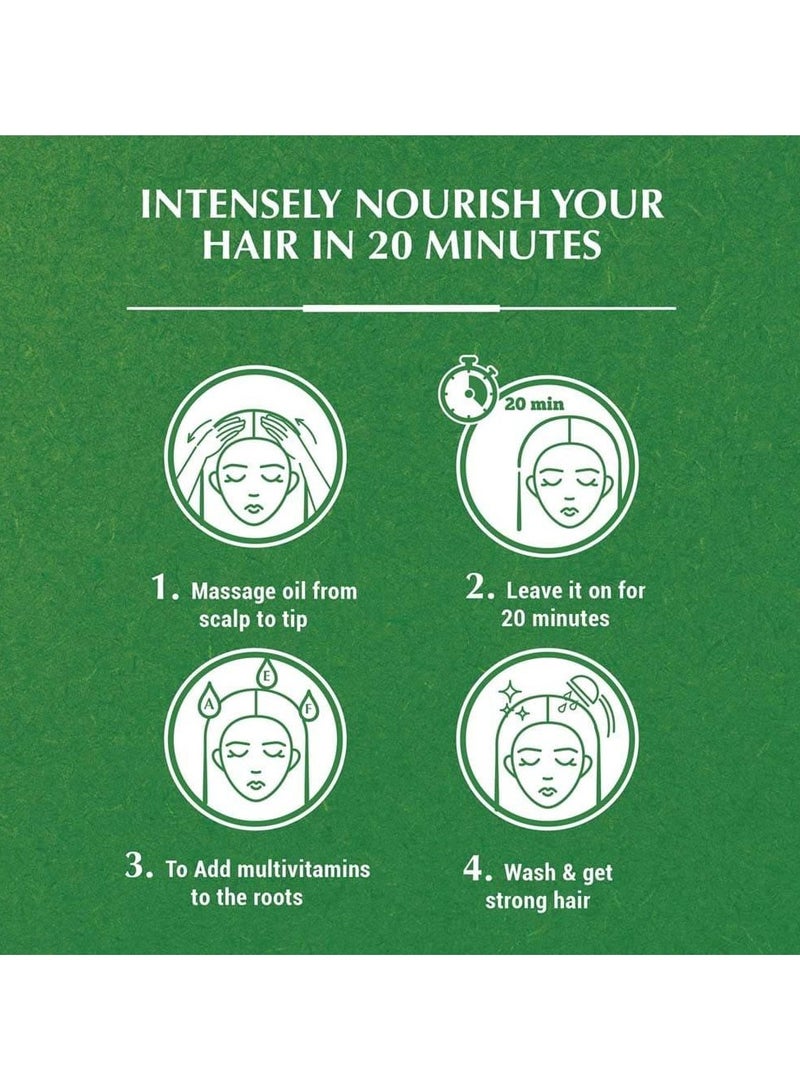 INTENSELY NOURISH YOUR HAIR IN 20 MINUTES

1. Massage oil from scalp to tip

20 min

2. Leave it on for 20 minutes

A E F

3. To Add multivitamins to the roots

4. Wash & get strong hair