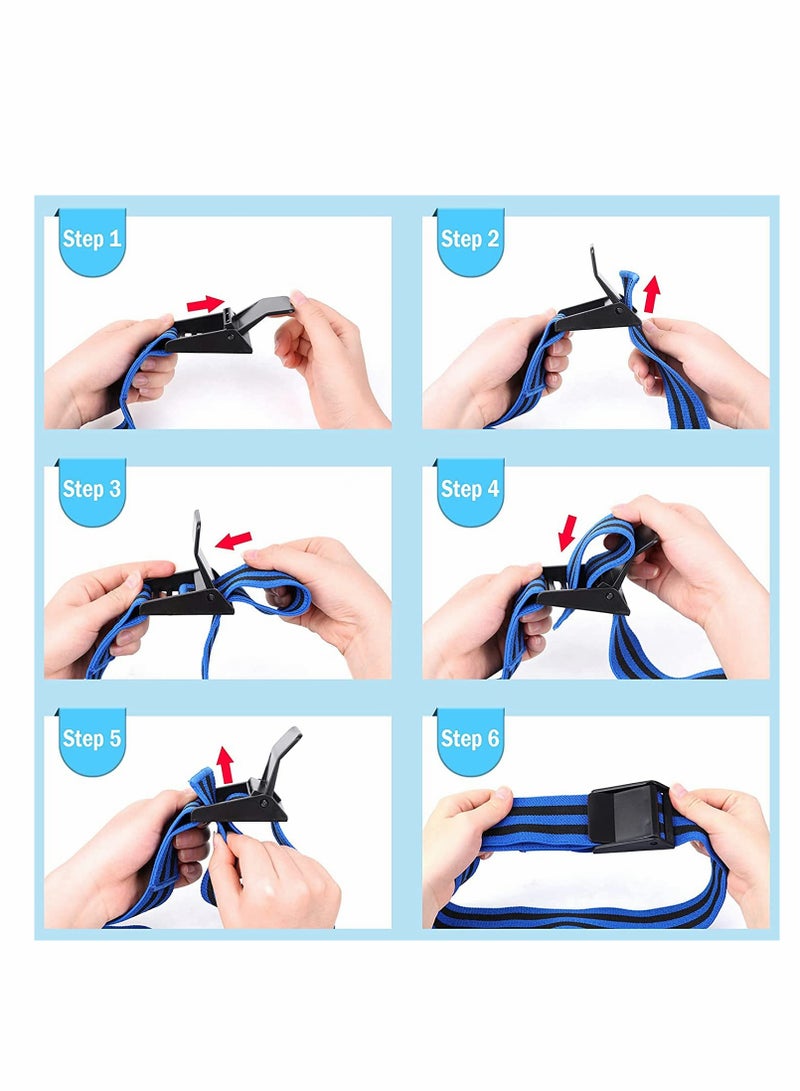 Step 1

Step 2

Step 3

Step 4

Step 5

Step 6