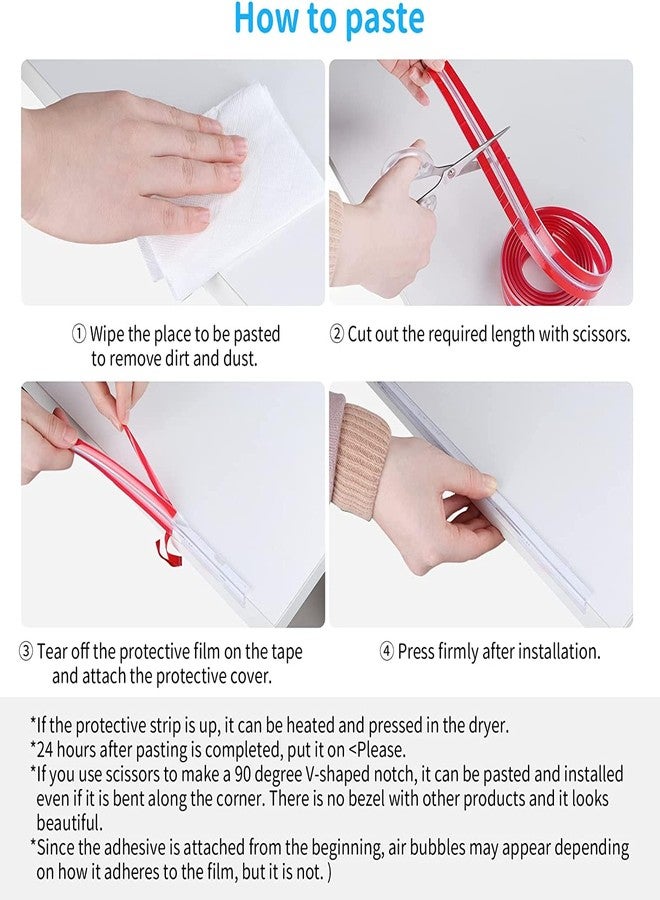 How to paste

① Wipe the place to be pasted to remove dirt and dust.

② Cut out the required length with scissors.

③ Tear off the protective film on the tape and attach the protective cover.

④ Press firmly after installation.

*If the protective strip is up, it can be heated and pressed in the dryer.
*24 hours after pasting is completed, put it on <Please.
*If you use scissors to make a 90 degree V-shaped notch, it can be pasted and installed even if it is bent along the corner. There is no bezel with other products and it looks beautiful.
*Since the adhesive is attached from the beginning, air bubbles may appear depending on how it adheres to the film, but it is not. )