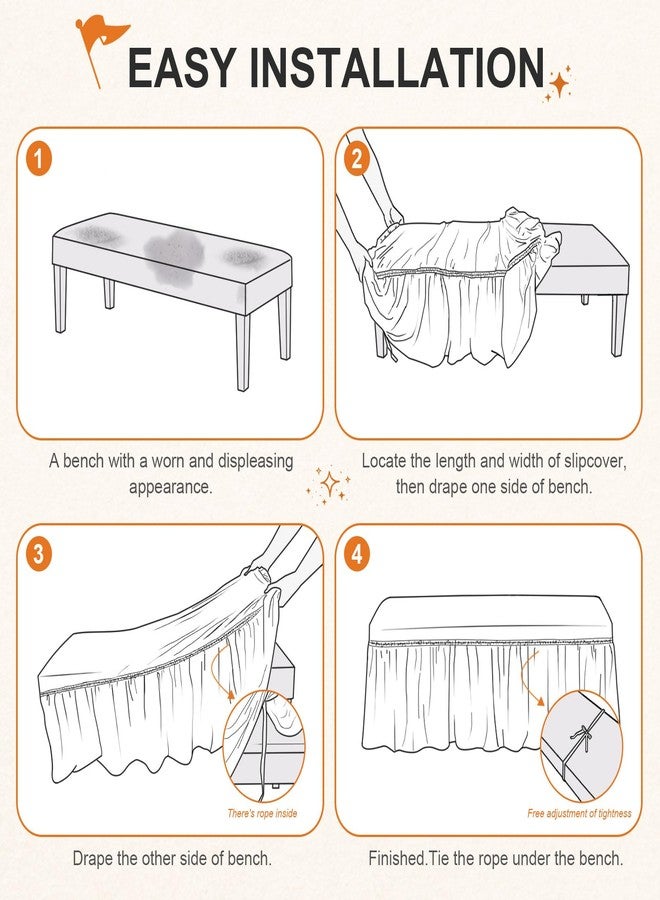 EASY INSTALLATION

1

A bench with a worn and displeasing appearance.

2

Locate the length and width of slipcover, then drape one side of bench.

3

There's rope inside

Drape the other side of bench.

4

Free adjustment of tightness

Finished.Tie the rope under the bench.