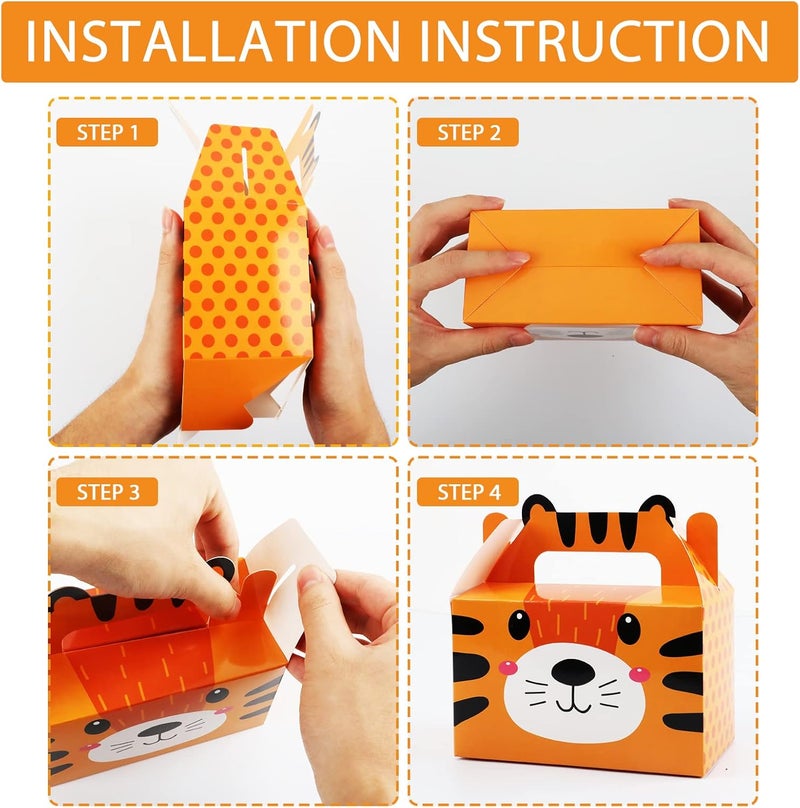 INSTALLATION INSTRUCTION

STEP 1

STEP 2

STEP 3

STEP 4