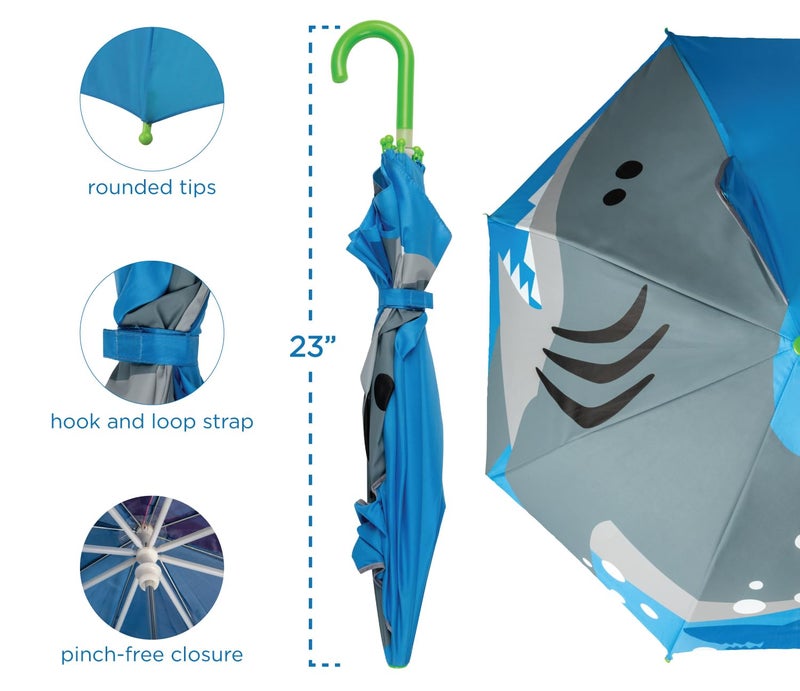 rounded tips

hook and loop strap

pinch-free closure

23”