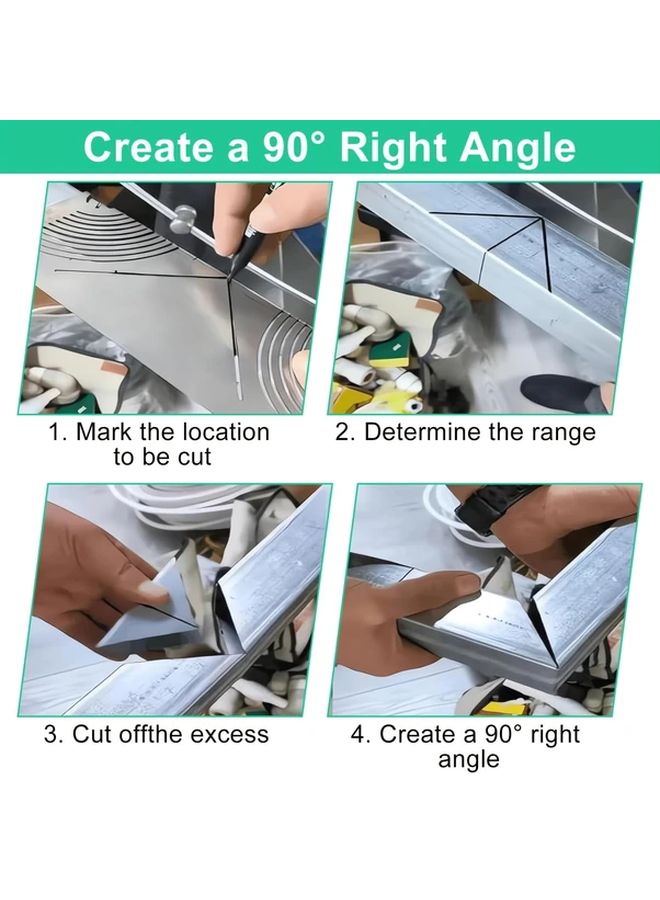 Create a 90° Right Angle

1. Mark the location to be cut

2. Determine the range

3. Cut offthe excess

4. Create a 90° right angle