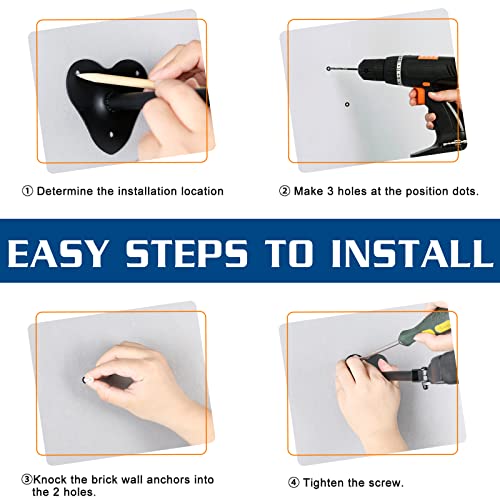 ① Determine the installation location

② Make 3 holes at the position dots.

EASY STEPS TO INSTALL

③Knock the brick wall anchors into the 2 holes.

④ Tighten the screw.