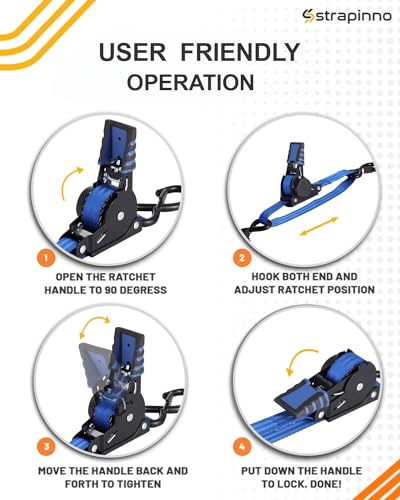 strapinno

USER FRIENDLY OPERATION

1
OPEN THE RATCHET HANDLE TO 90 DEGRESS

2
HOOK BOTH END AND ADJUST RATCHET POSITION

3
MOVE THE HANDLE BACK AND FORTH TO TIGHTEN

4
PUT DOWN THE HANDLE TO LOCK. DONE!