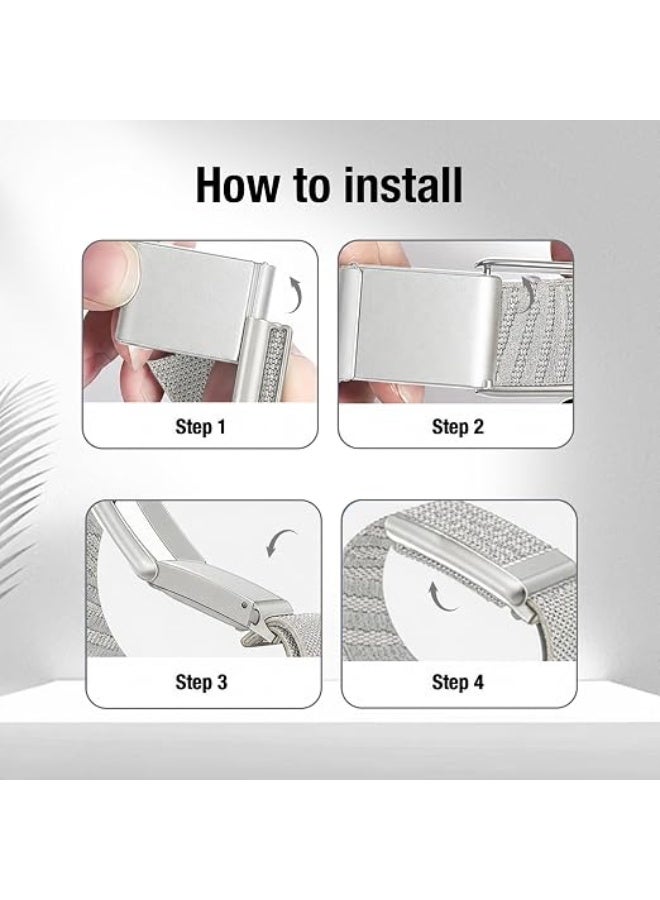 How to install

Step 1

Step 2

Step 3

Step 4