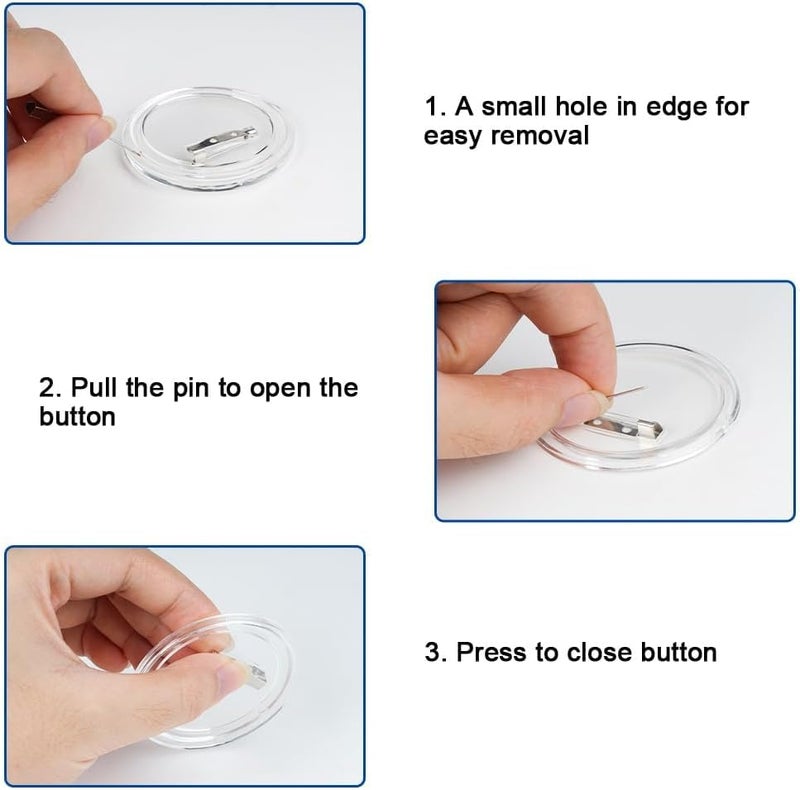 1. A small hole in edge for easy removal

2. Pull the pin to open the button

3. Press to close button