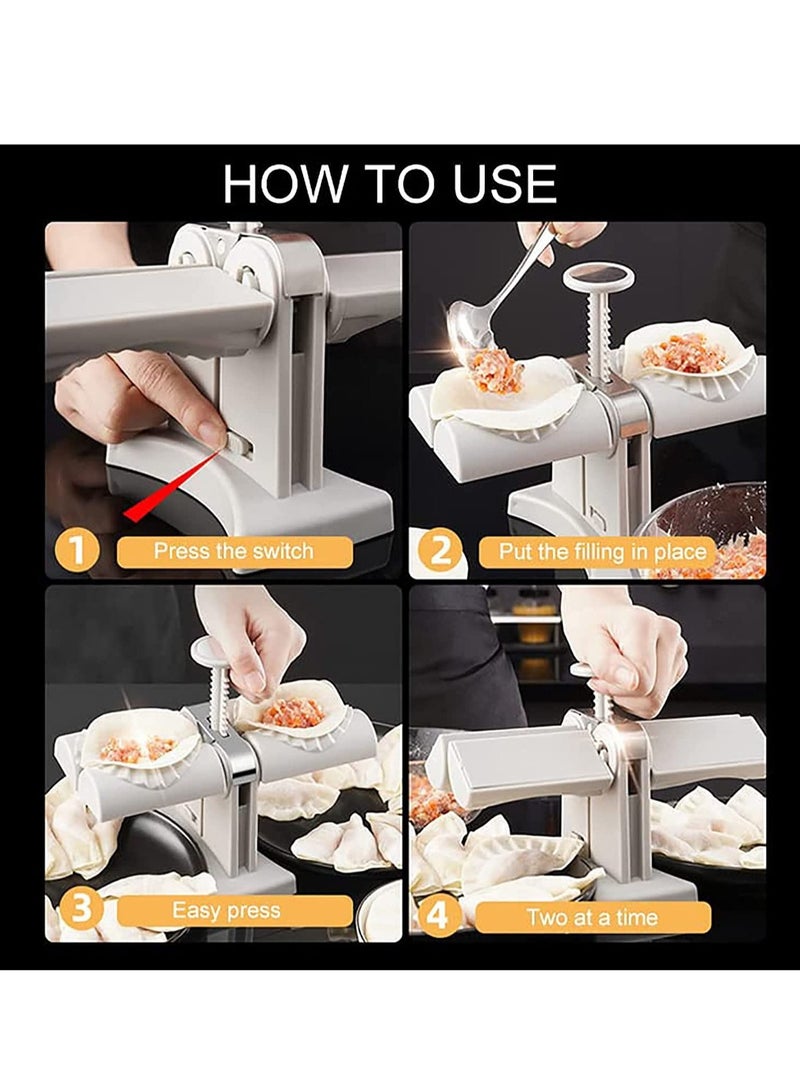 HOW TO USE

1 Press the switch

2 Put the filling in place

3 Easy press

4 Two at a time