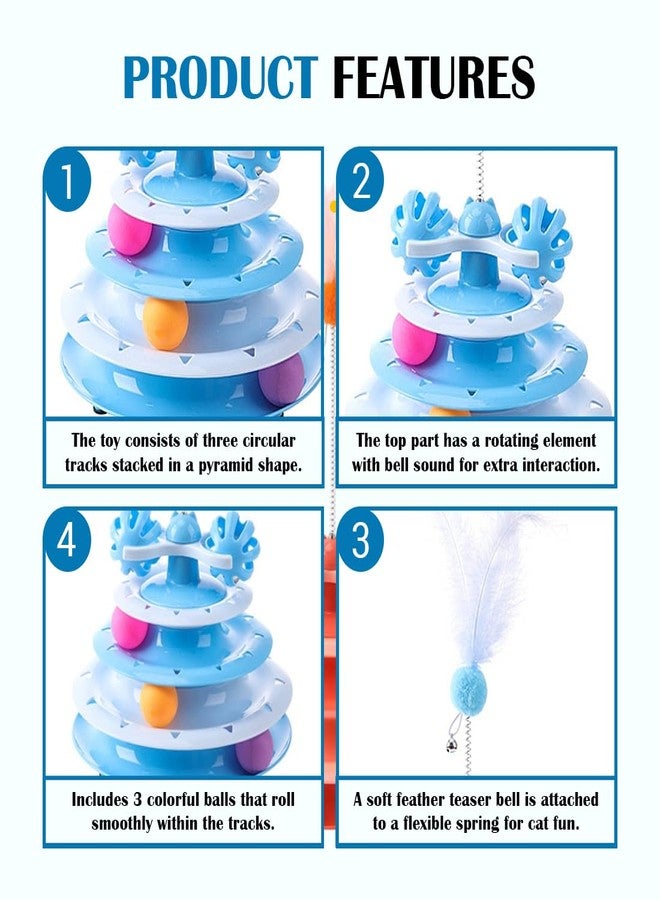 PRODUCT FEATURES

1

The toy consists of three circular tracks stacked in a pyramid shape.

2

The top part has a rotating element with bell sound for extra interaction.

4

Includes 3 colorful balls that roll smoothly within the tracks.

3

A soft feather teaser bell is attached to a flexible spring for cat fun.