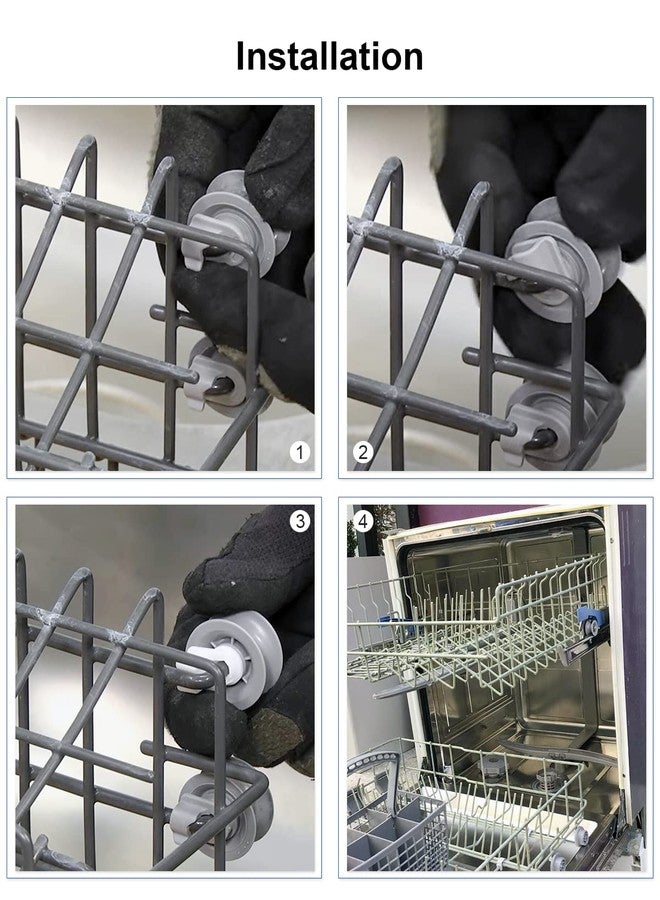 Installation

1

2

3

4