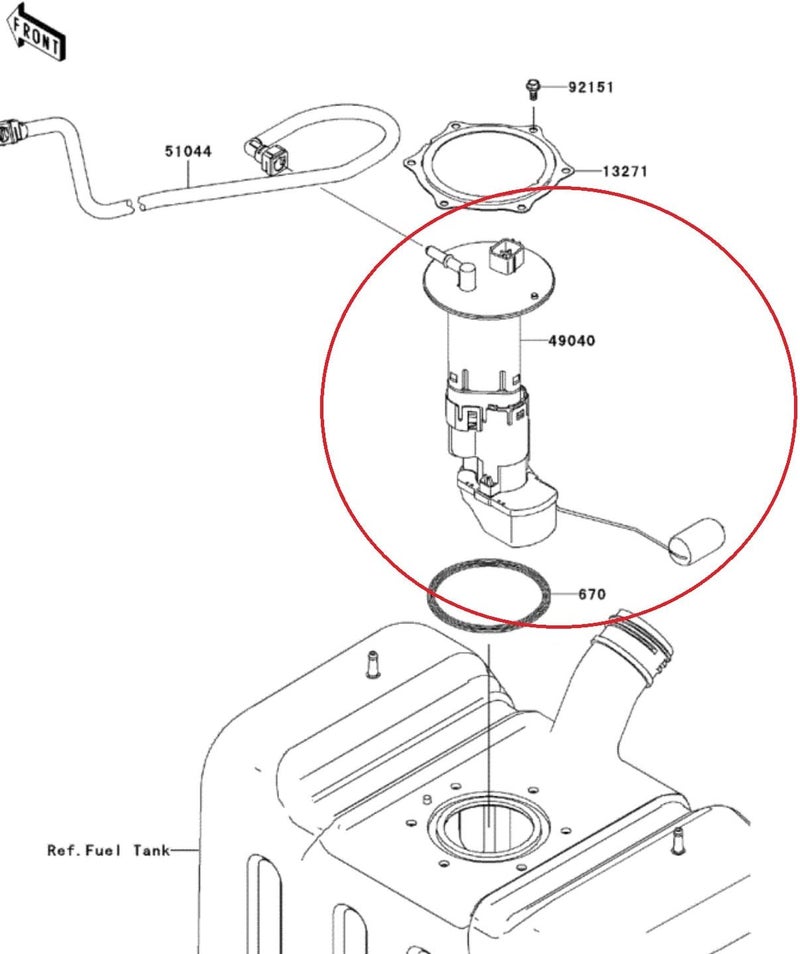 FRONT

92151

51044

13271

49040

670

Ref.Fuel Tank