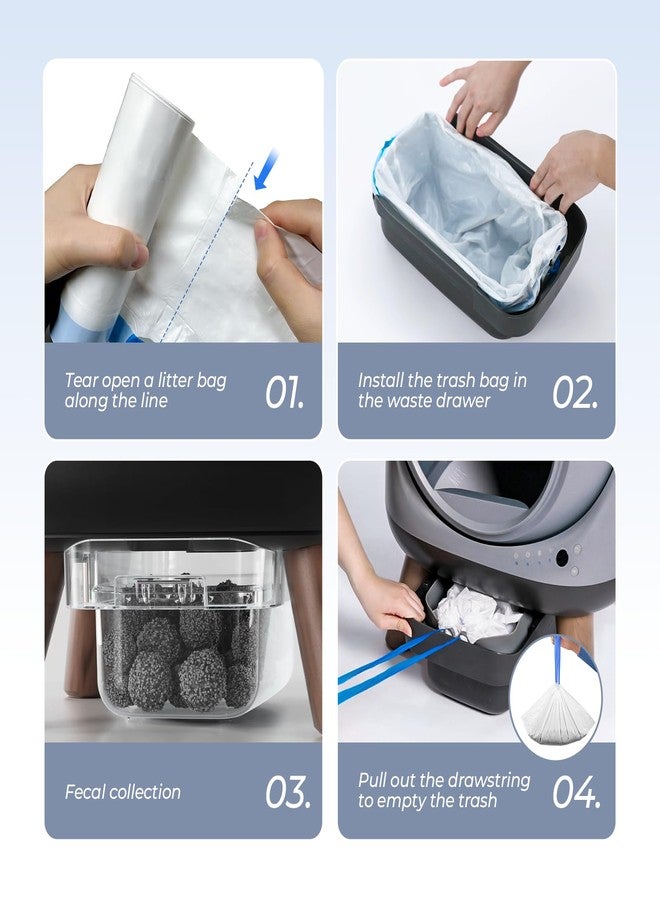 Tear open a litter bag along the line

01.

Install the trash bag in the waste drawer

02.

Fecal collection

03.

Pull out the drawstring to empty the trash

04.