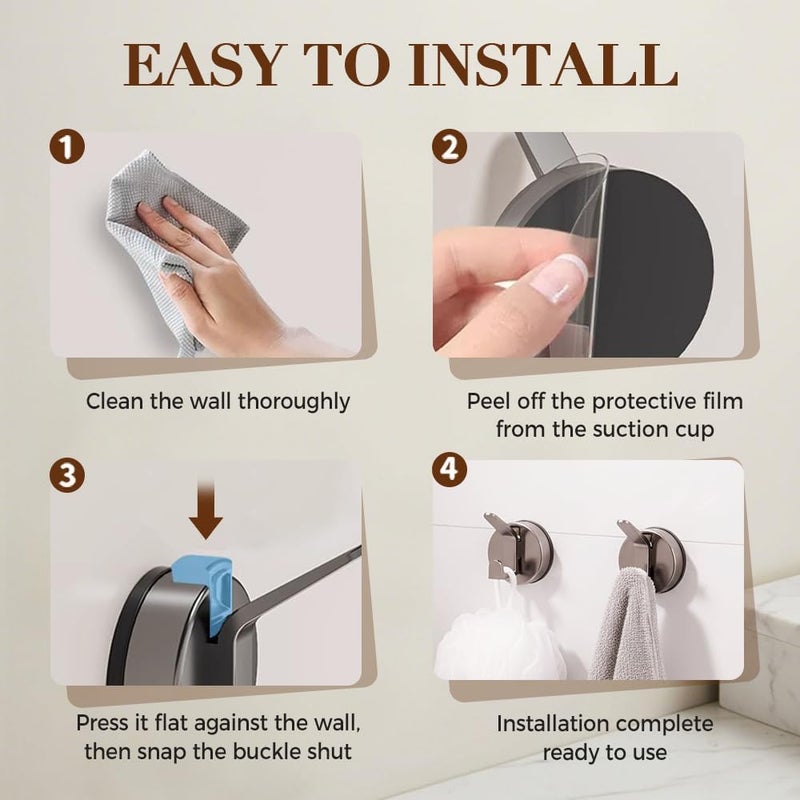 EASY TO INSTALL

1

Clean the wall thoroughly

2

Peel off the protective film from the suction cup

3

Press it flat against the wall, then snap the buckle shut

4

Installation complete ready to use