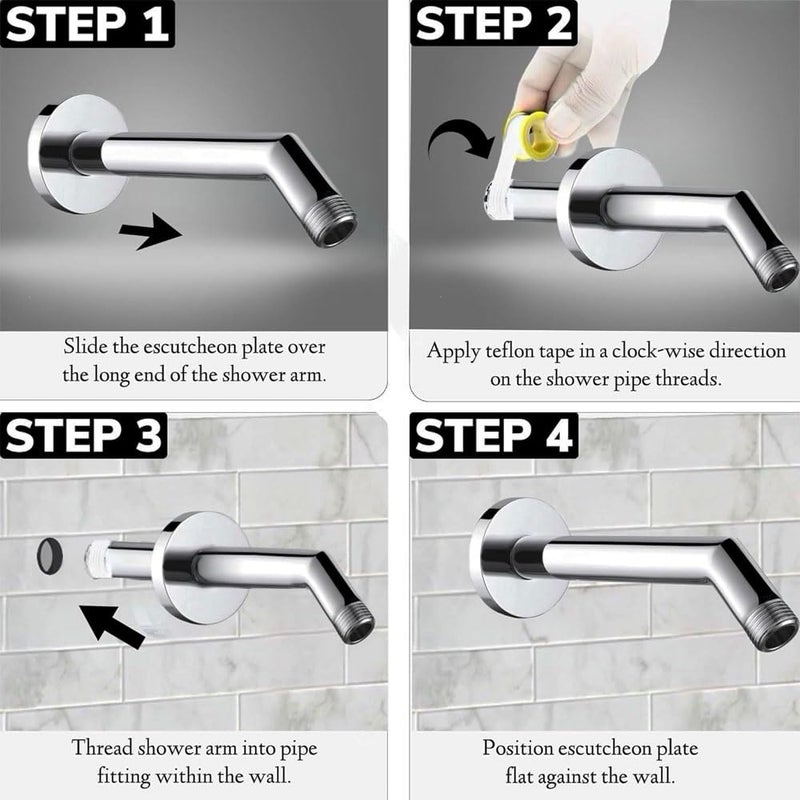 STEP 1

Slide the escutcheon plate over the long end of the shower arm.

STEP 2

Apply teflon tape in a clock-wise direction on the shower pipe threads.

STEP 3

Thread shower arm into pipe fitting within the wall.

STEP 4

Position escutcheon plate flat against the wall.