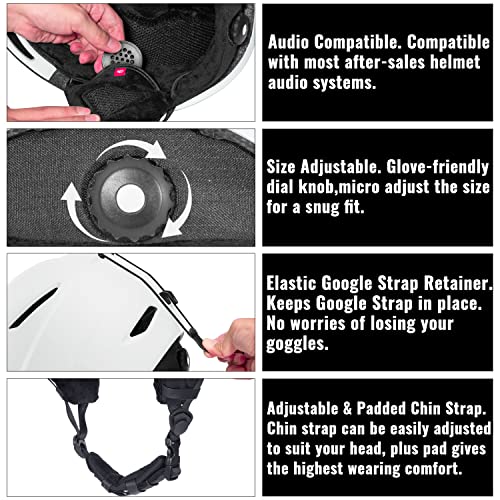 Audio Compatible. Compatible with most after-sales helmet audio systems.

Size Adjustable. Glove-friendly dial knob,micro adjust the size for a snug fit.

Elastic Google Strap Retainer. Keeps Google Strap in place. No worries of losing your goggles.

Adjustable & Padded Chin Strap. Chin strap can be easily adjusted to suit your head, plus pad gives the highest wearing comfort.