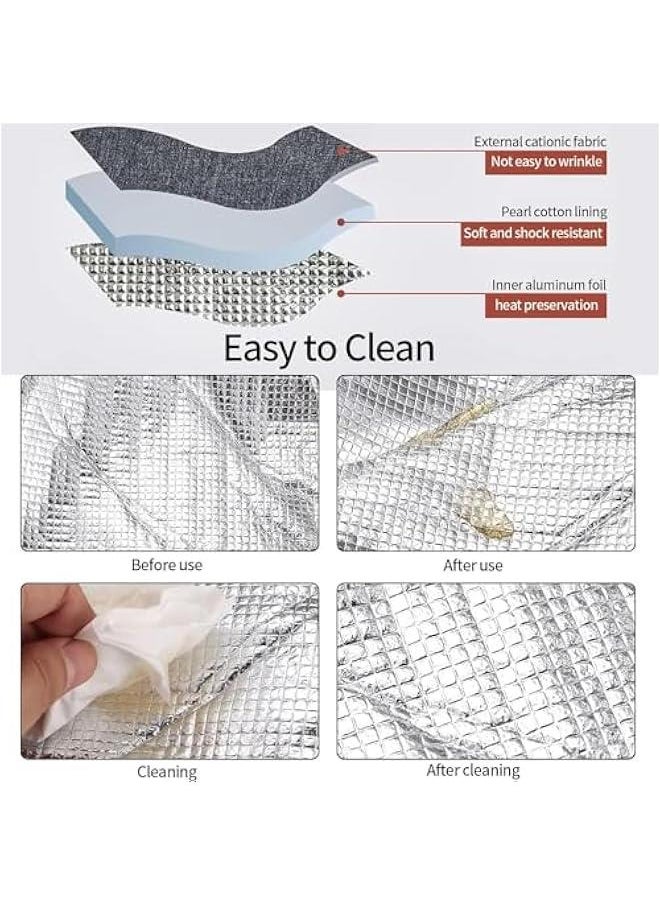 External cationic fabric
Not easy to wrinkle

Pearl cotton lining
Soft and shock resistant

Inner aluminum foil
heat preservation

Easy to Clean

Before use

After use

Cleaning

After cleaning