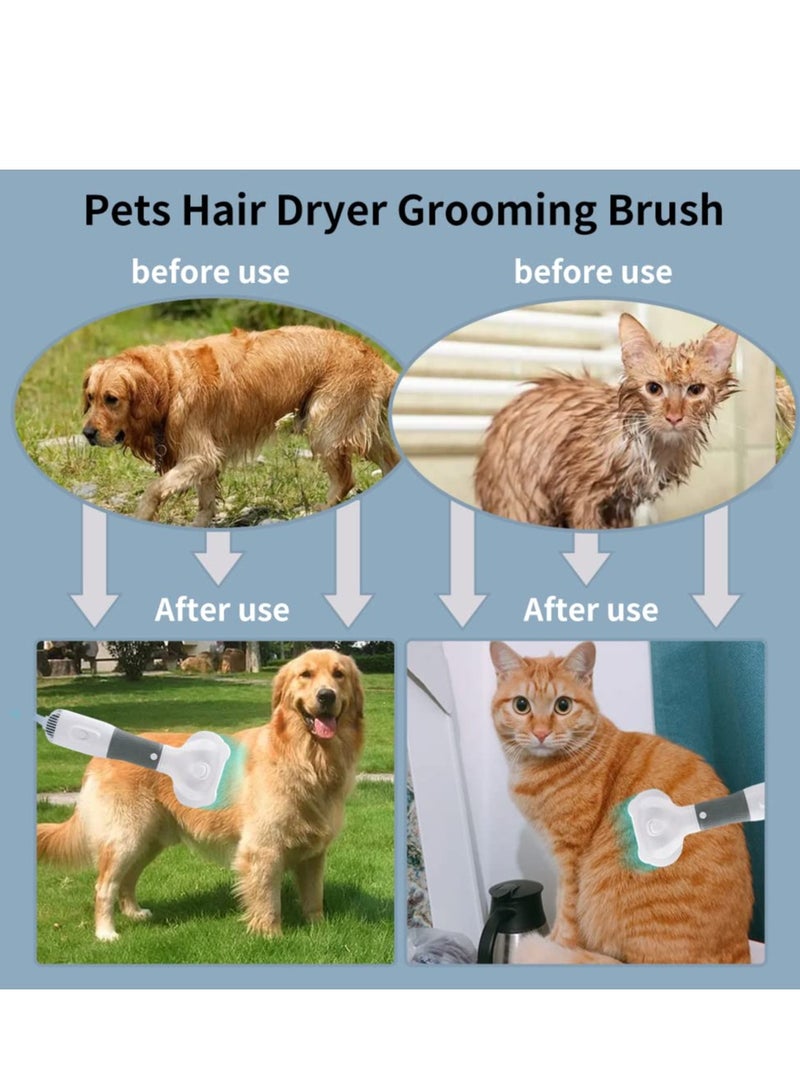 Pets Hair Dryer Grooming Brush

before use

before use

After use

After use