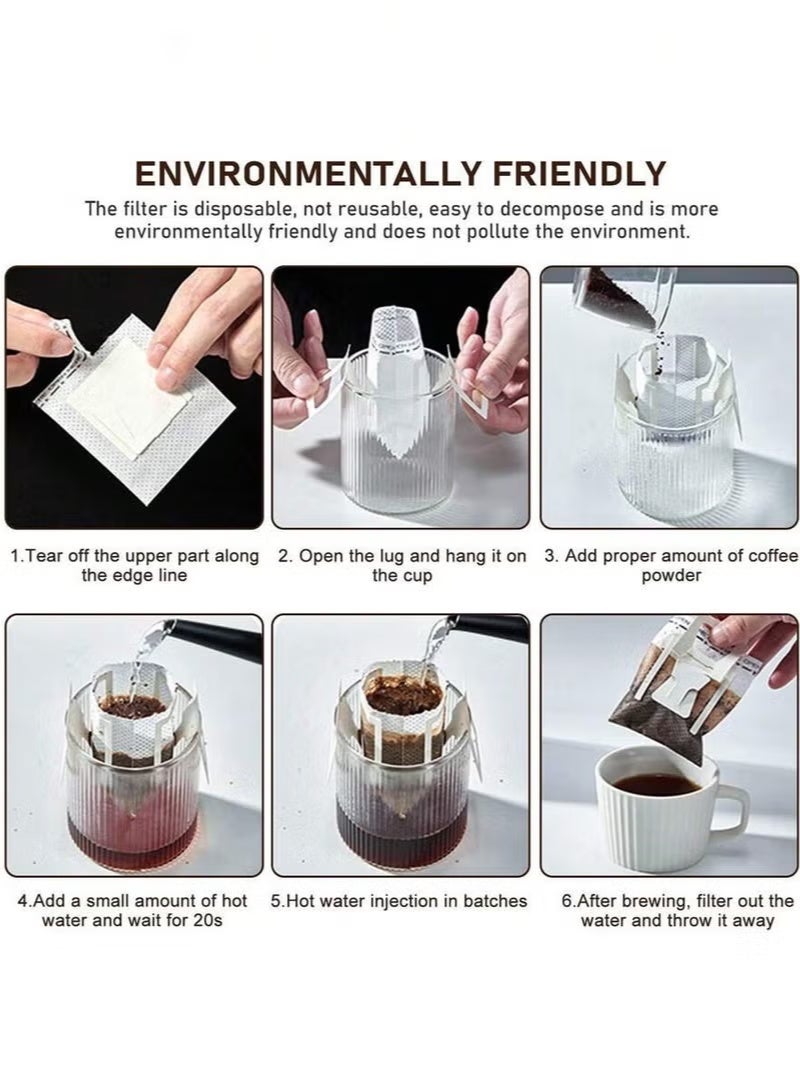 ENVIRONMENTALLY FRIENDLY

The filter is disposable, not reusable, easy to decompose and is more environmentally friendly and does not pollute the environment.

1.Tear off the upper part along the edge line

2. Open the lug and hang it on the cup

3. Add proper amount of coffee powder

4.Add a small amount of hot water and wait for 20s

5.Hot water injection in batches

6.After brewing, filter out the water and throw it away