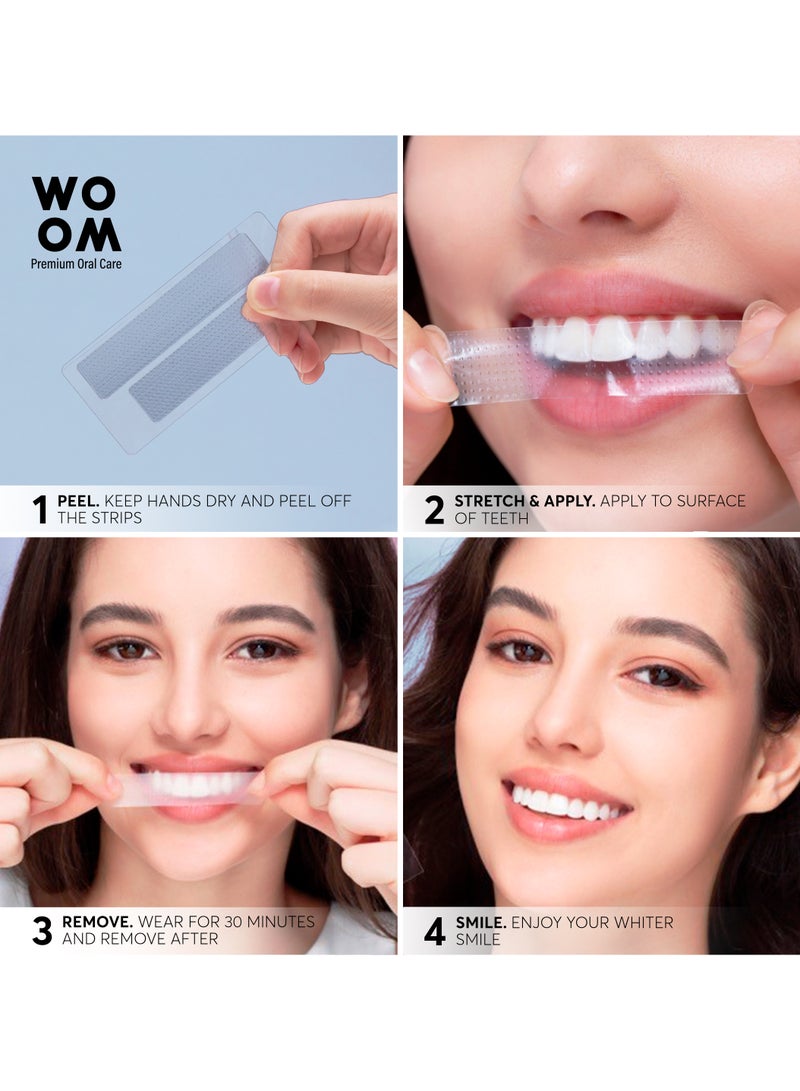 WO
OM
Premium Oral Care

1 PEEL. KEEP HANDS DRY AND PEEL OFF THE STRIPS

2 STRETCH & APPLY. APPLY TO SURFACE OF TEETH

3 REMOVE. WEAR FOR 30 MINUTES AND REMOVE AFTER

4 SMILE. ENJOY YOUR WHITER SMILE