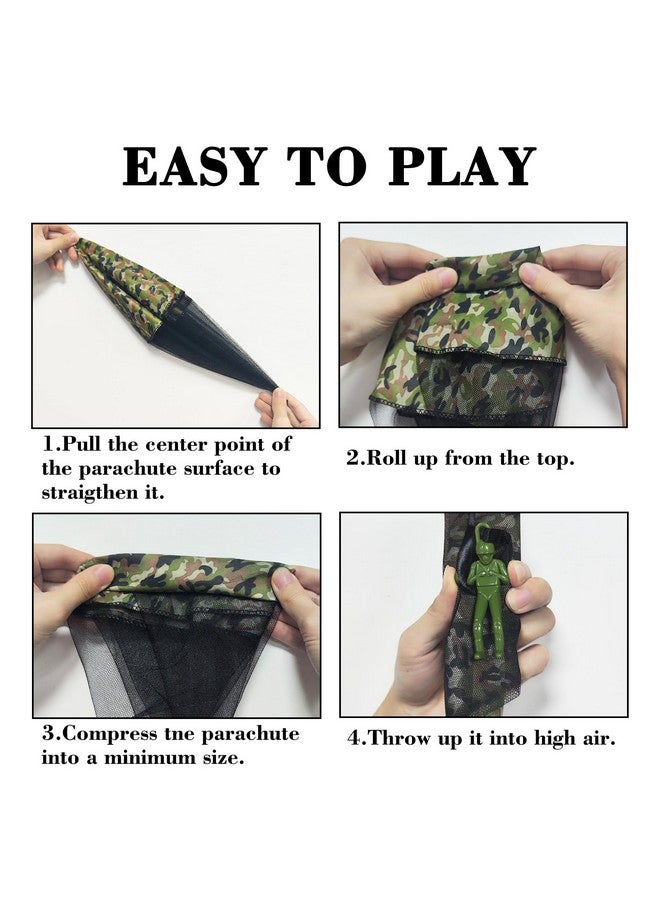 EASY TO PLAY

1.Pull the center point of the parachute surface to straigthen it.

2.Roll up from the top.

3.Compress tne parachute into a minimum size.

4.Throw up it into high air.