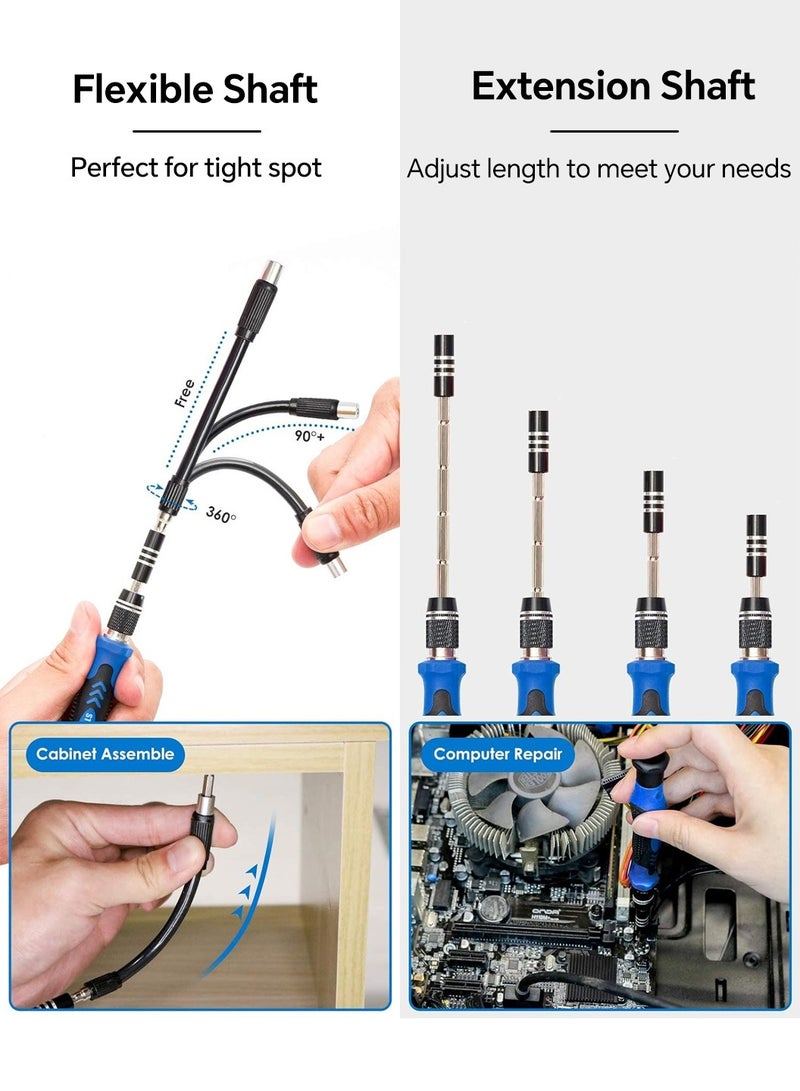 Flexible Shaft

Perfect for tight spot

Free

90°+

360°

Cabinet Assemble

Extension Shaft

Adjust length to meet your needs

Computer Repair