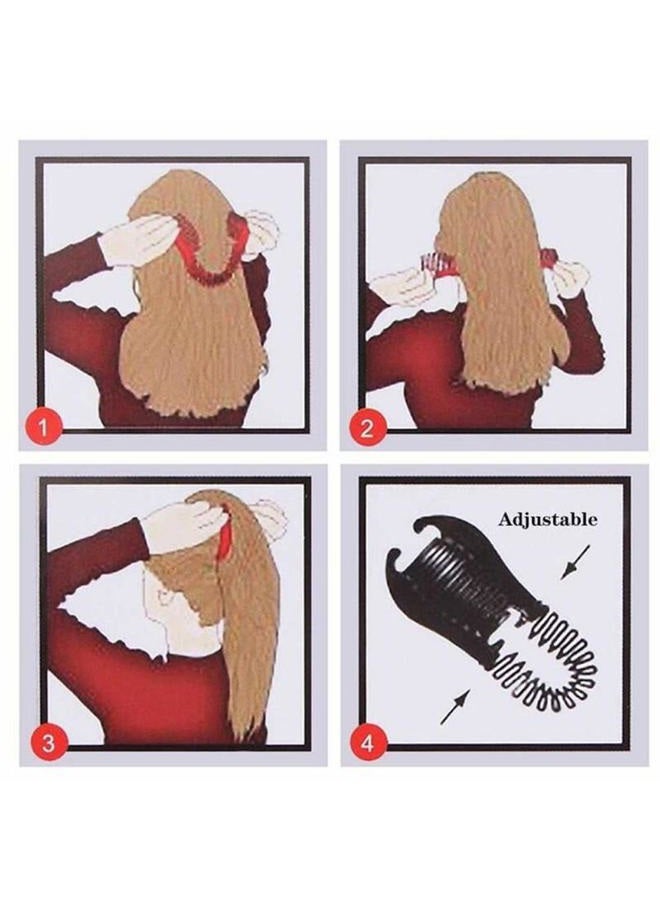 1

2

3

Adjustable

4