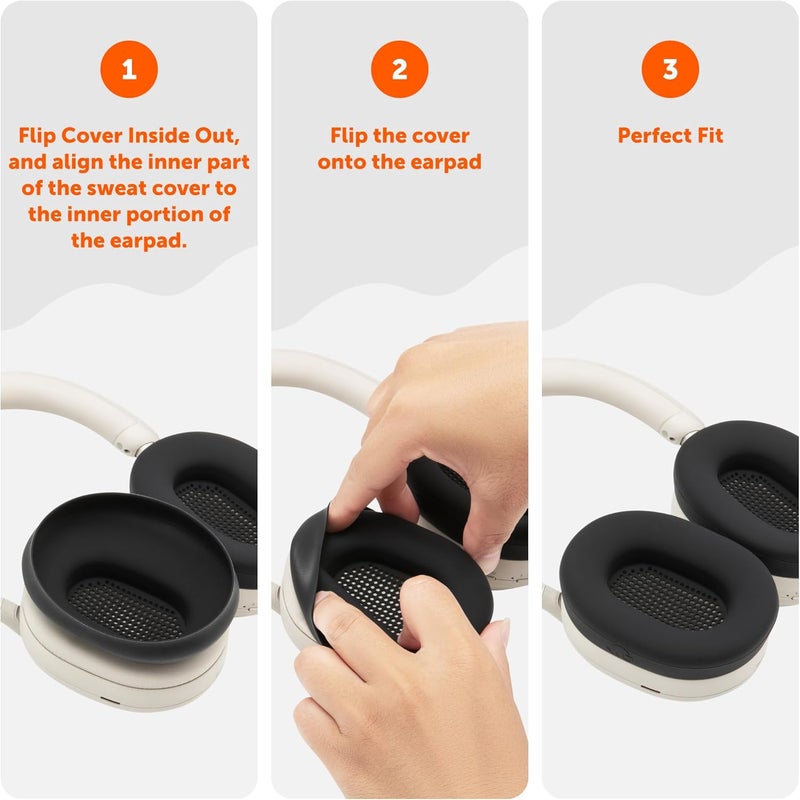 1

Flip Cover Inside Out, and align the inner part of the sweat cover to the inner portion of the earpad.

2

Flip the cover onto the earpad

3

Perfect Fit