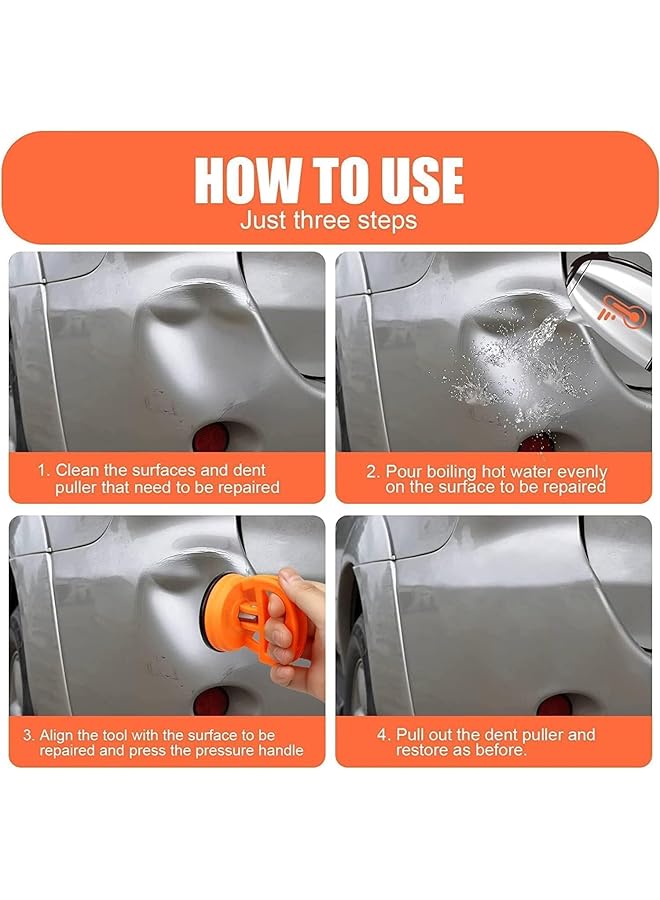 HOW TO USE
Just three steps

1. Clean the surfaces and dent puller that need to be repaired

2. Pour boiling hot water evenly on the surface to be repaired

3. Align the tool with the surface to be repaired and press the pressure handle

4. Pull out the dent puller and restore as before.