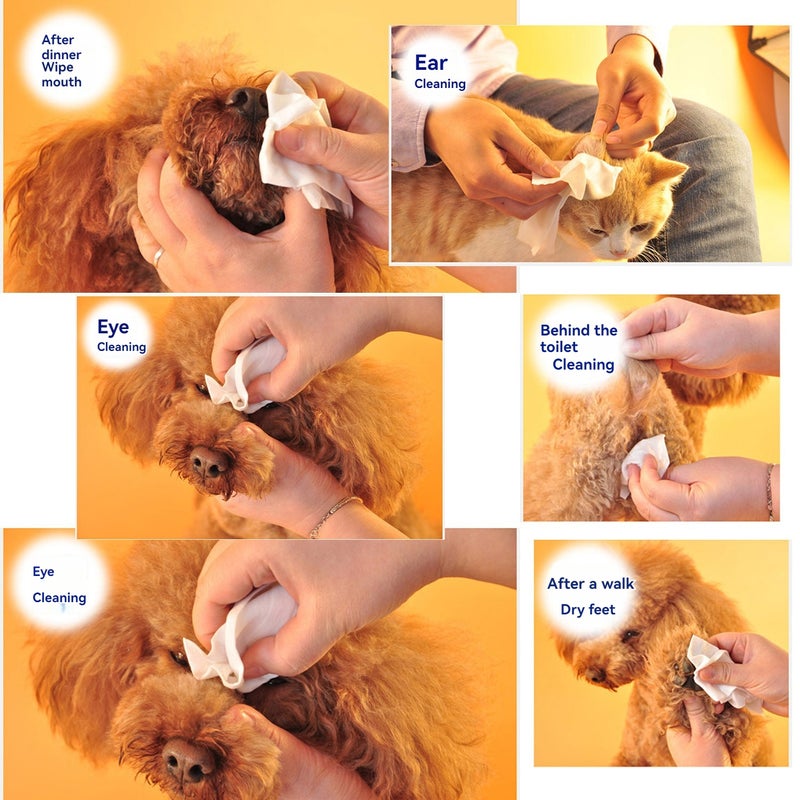 After dinner Wipe mouth

Ear Cleaning

Eye Cleaning

Behind the toilet Cleaning

Eye Cleaning

After a walk Dry feet