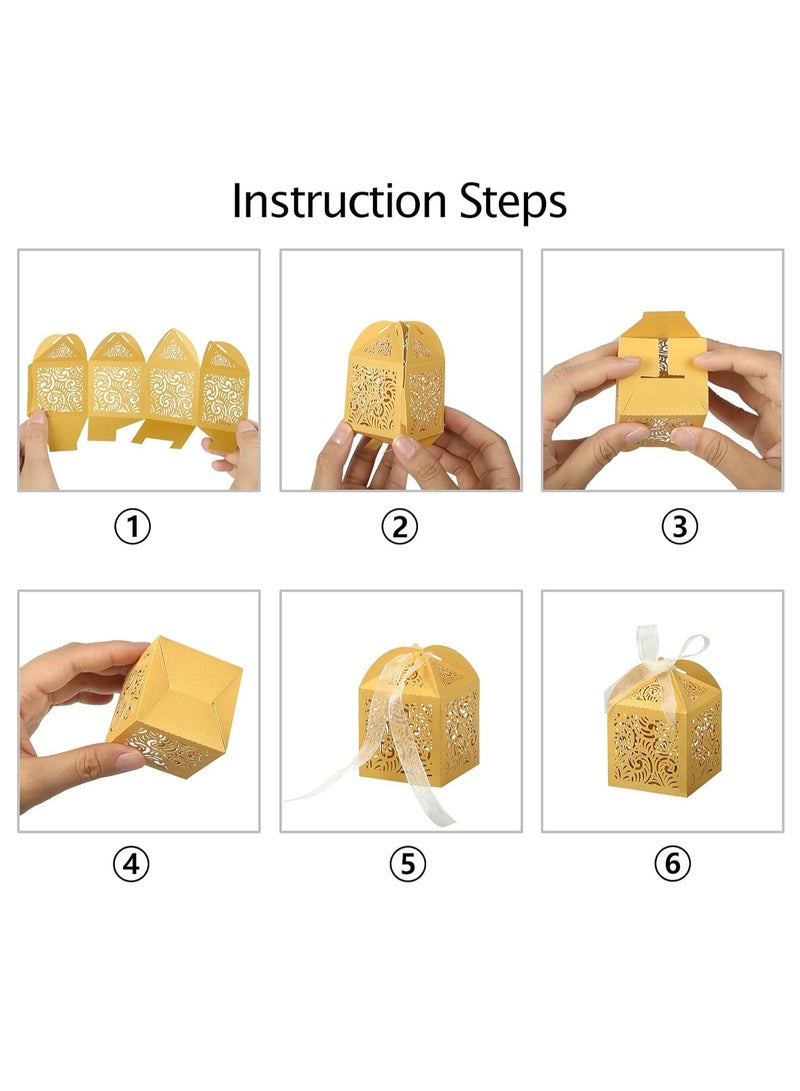 Instruction Steps

①

②

③

④

⑤

⑥