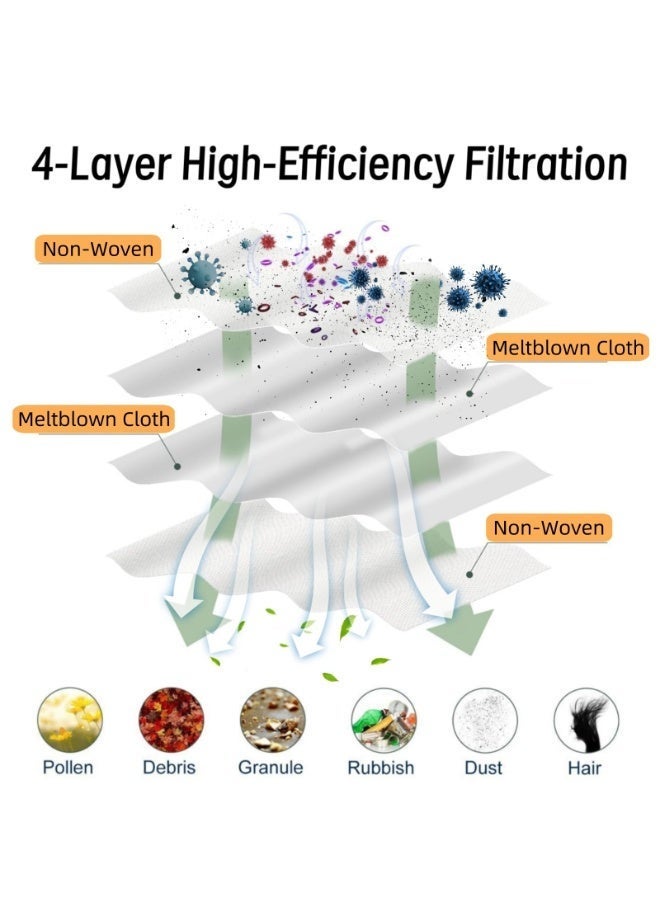 4-Layer High-Efficiency Filtration

Non-Woven

Meltblown Cloth

Meltblown Cloth

Non-Woven

Pollen Debris Granule Rubbish Dust Hair