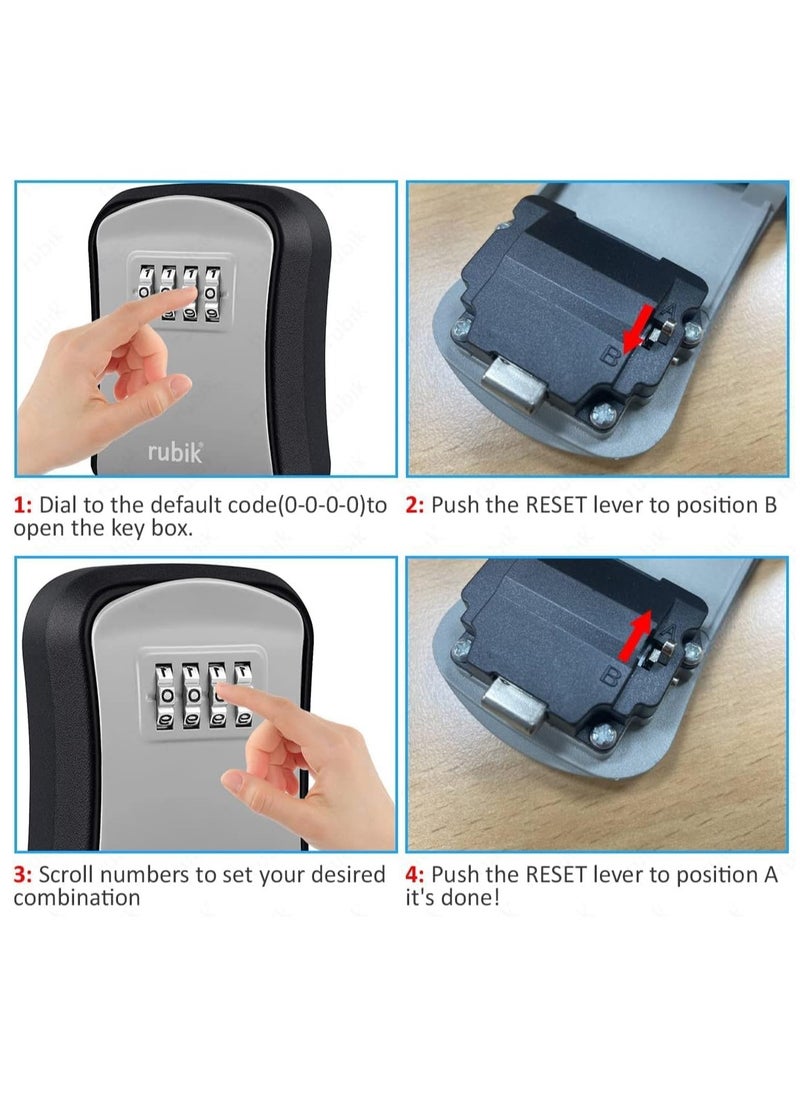 rubik

A
B

1: Dial to the default code(0-0-0-0)to open the key box.

2: Push the RESET lever to position B

A
B

3: Scroll numbers to set your desired combination

4: Push the RESET lever to position A it's done!