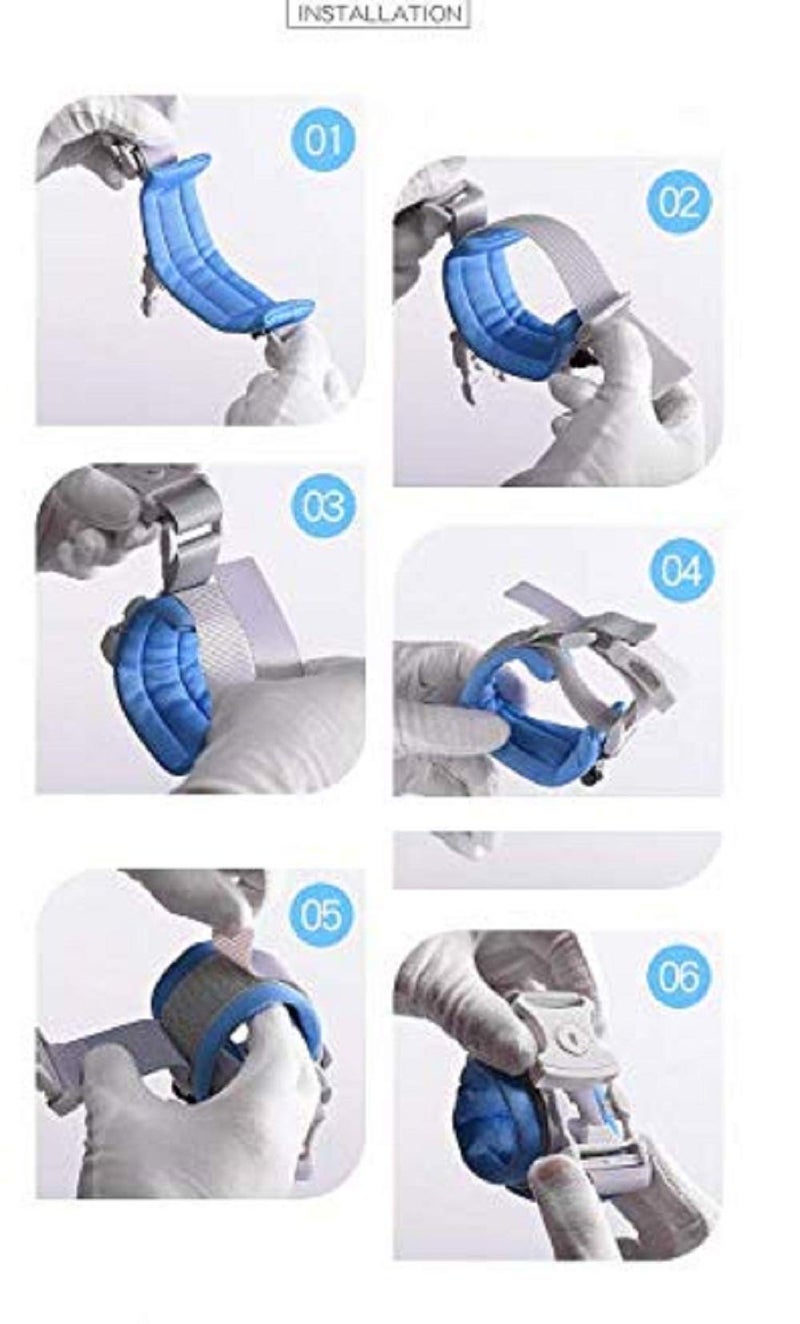 INSTALLATION

01

02

03

04

05

06