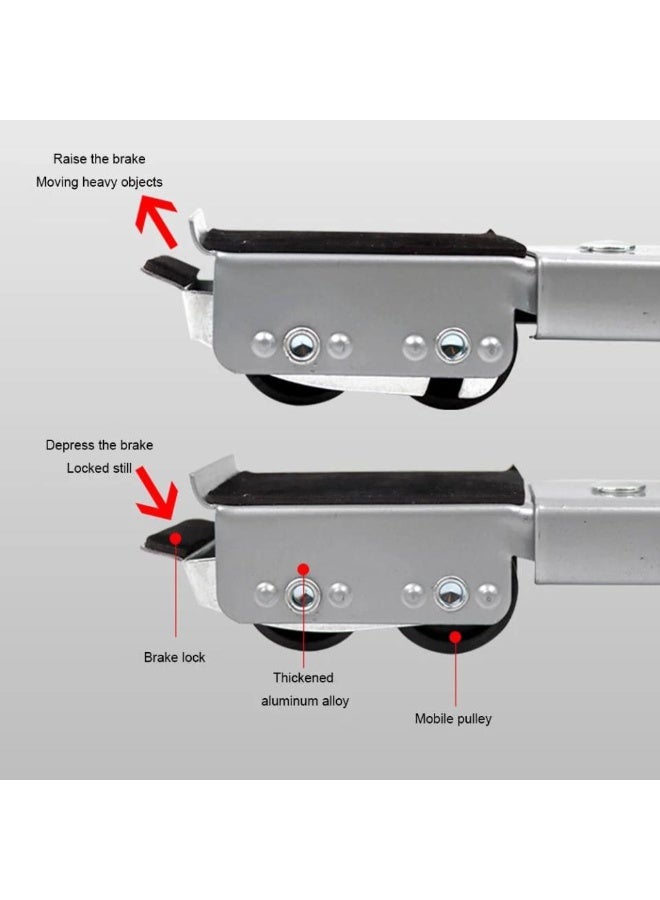 Raise the brake
Moving heavy objects

Depress the brake
Locked still

Brake lock

Thickened
aluminum alloy

Mobile pulley