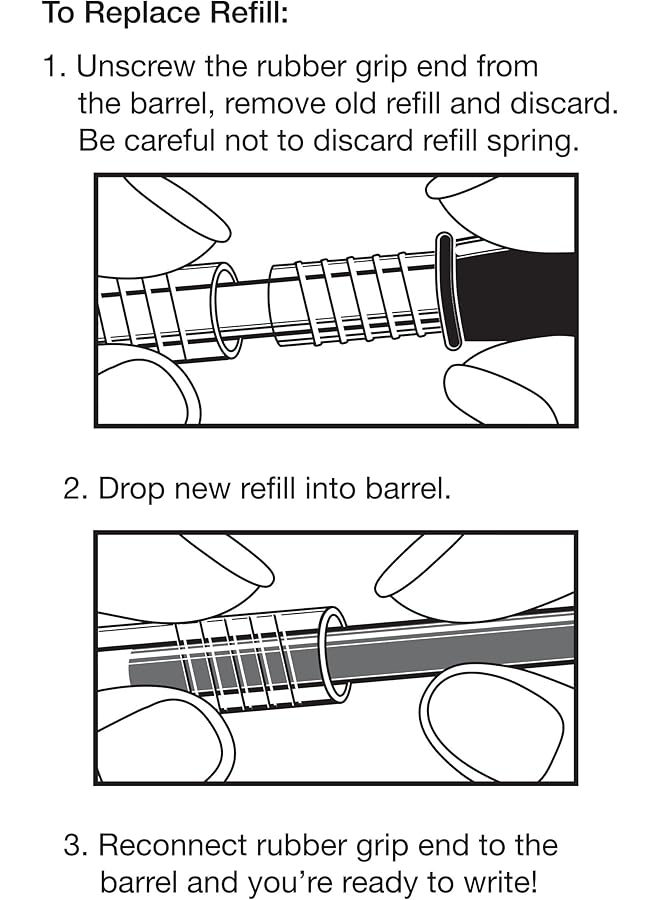 To Replace Refill:

1. Unscrew the rubber grip end from the barrel, remove old refill and discard. Be careful not to discard refill spring.

2. Drop new refill into barrel.

3. Reconnect rubber grip end to the barrel and you're ready to write!