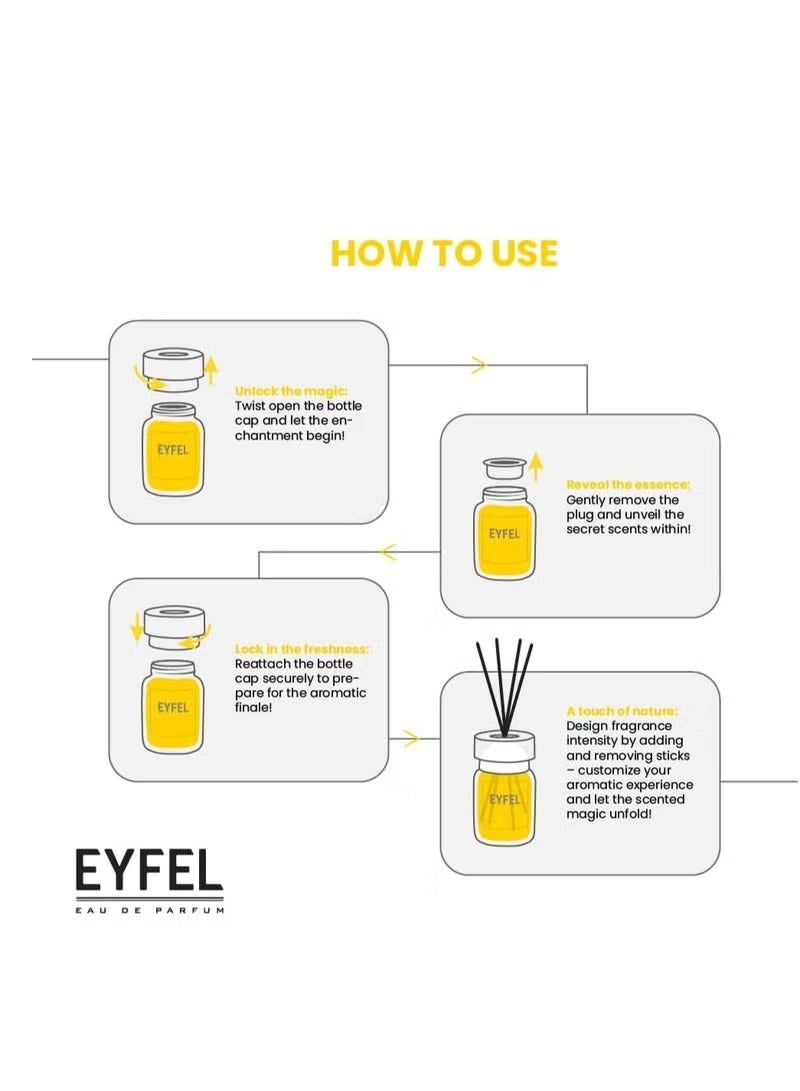 HOW TO USE

EYFEL

Unlock the magic:
Twist open the bottle cap and let the enchantment begin!

EYFEL

Reveal the essence:
Gently remove the plug and unveil the secret scents within!

EYFEL

Lock in the freshness:
Reattach the bottle cap securely to prepare for the aromatic finale!

EYFEL

A touch of nature:
Design fragrance intensity by adding and removing sticks – customize your aromatic experience and let the scented magic unfold!

EYFEL
EAU DE PARFUM