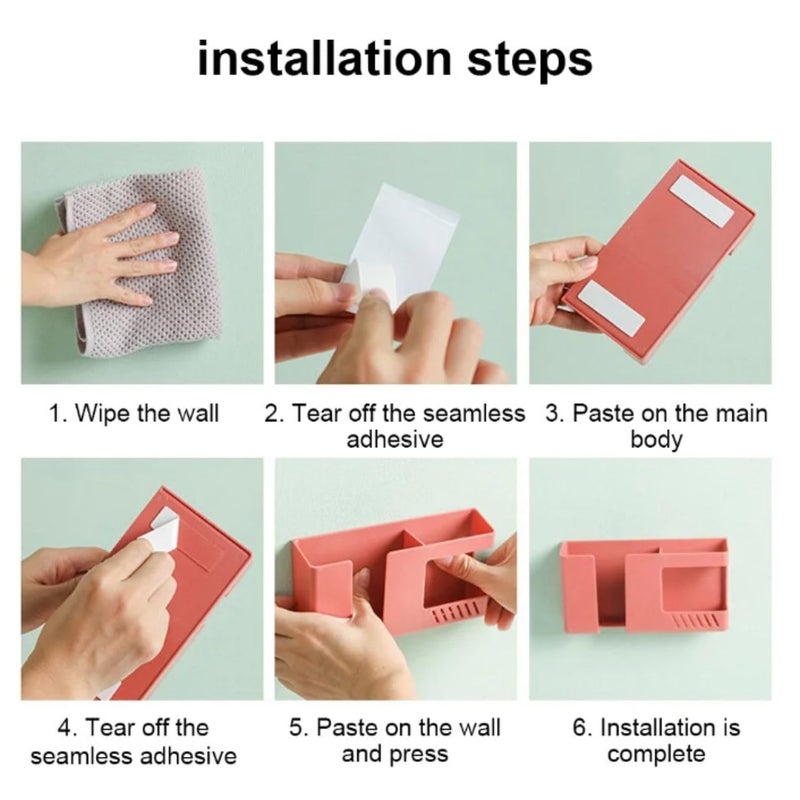 installation steps

1. Wipe the wall

2. Tear off the seamless adhesive

3. Paste on the main body

4. Tear off the seamless adhesive

5. Paste on the wall and press

6. Installation is complete